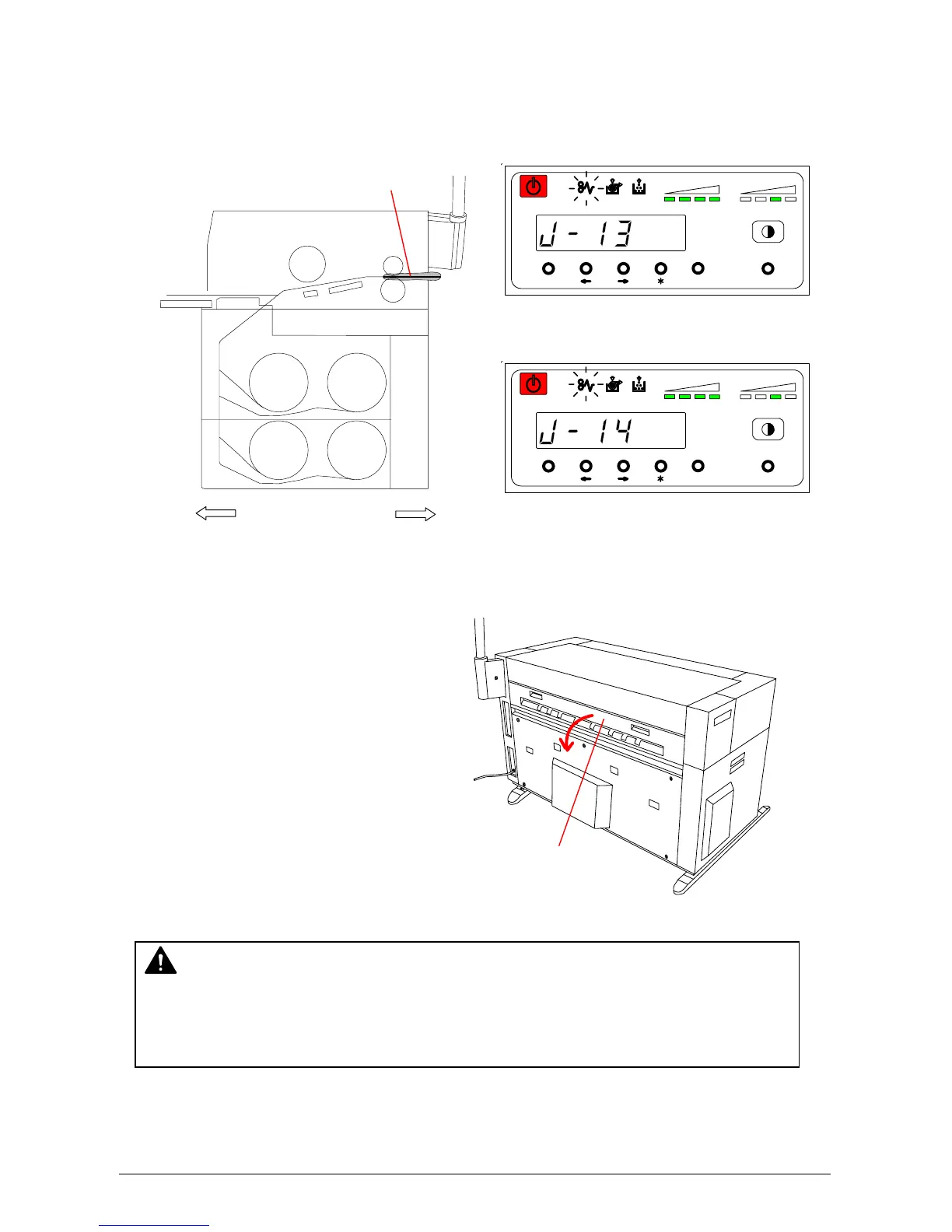 J - 13

J - 14