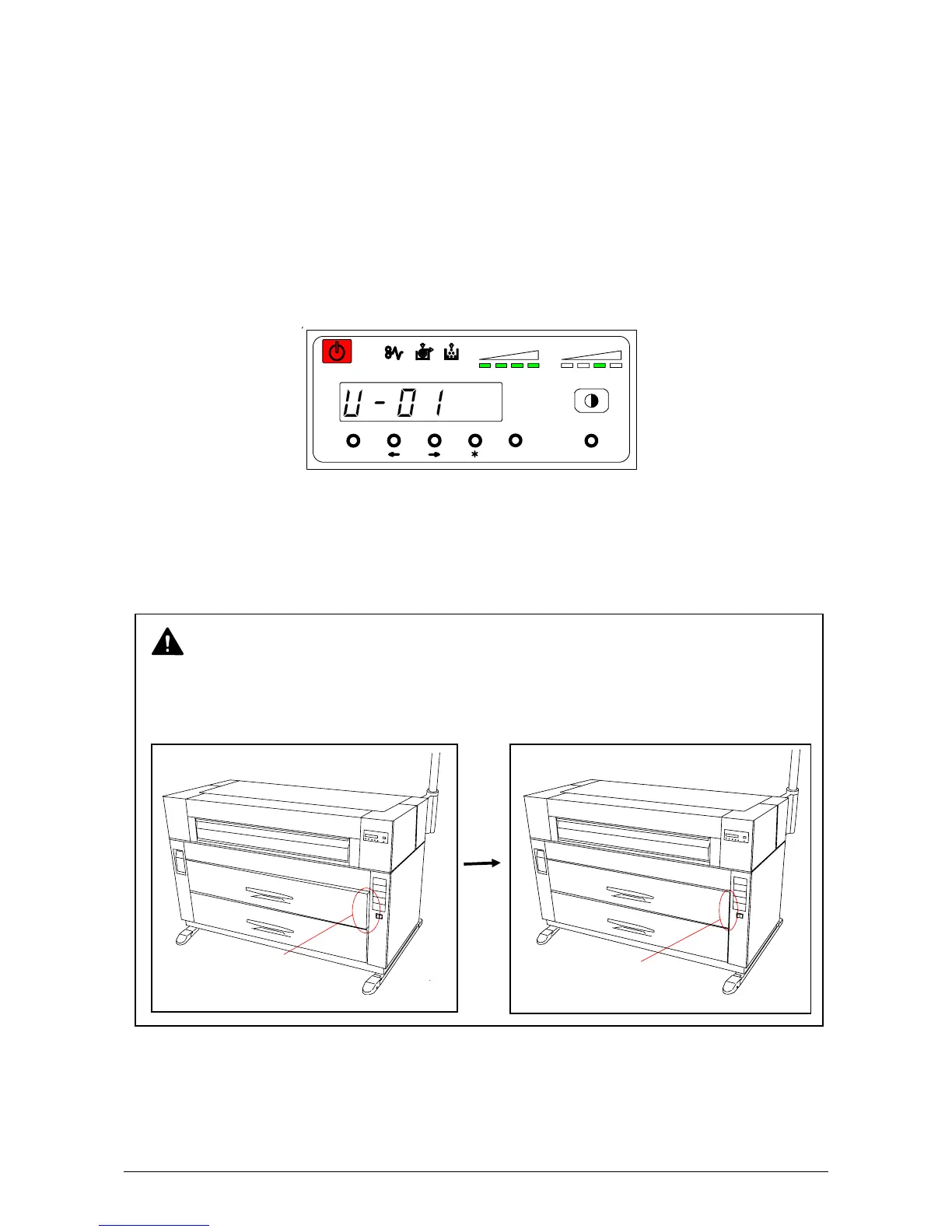 U-01