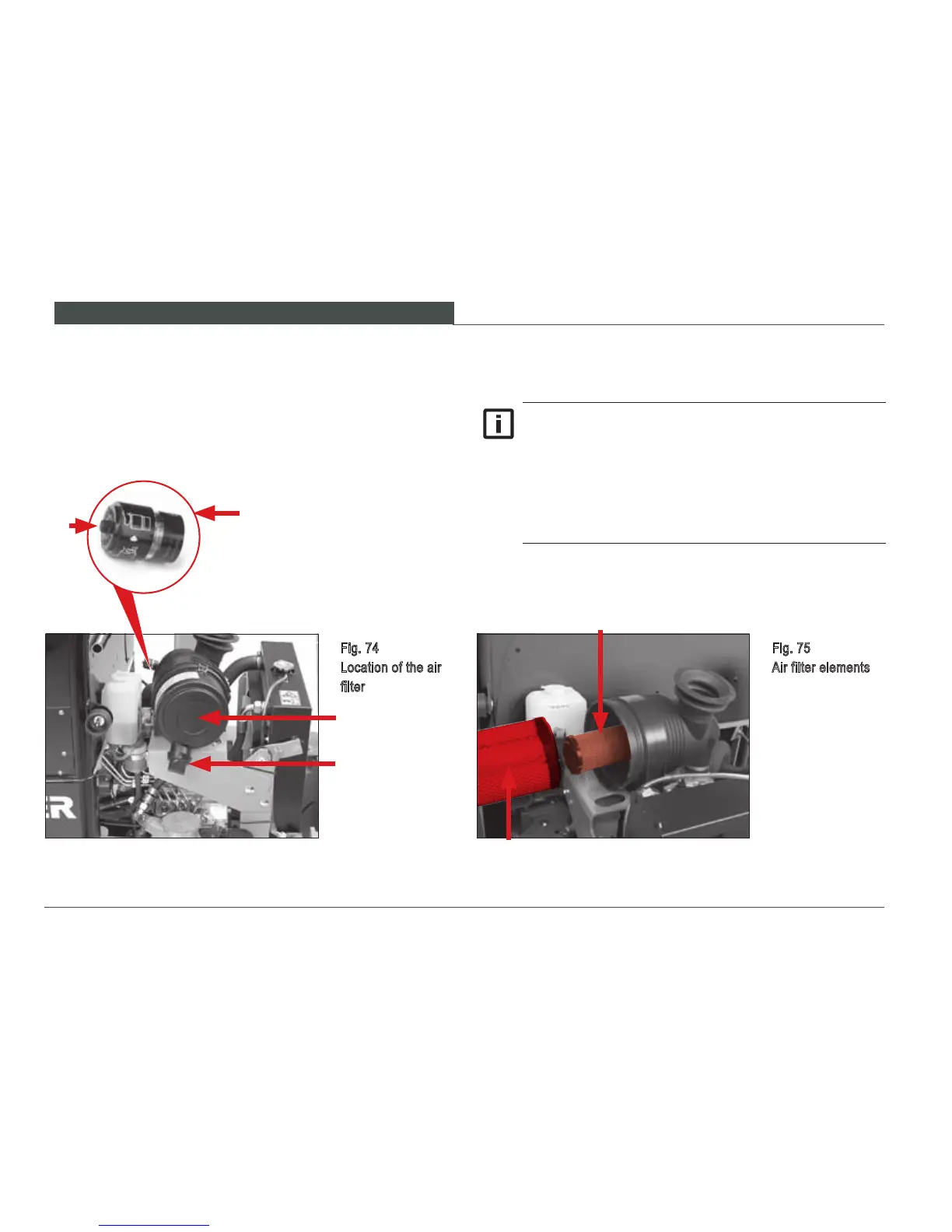 Fig. 74
Location of the air filter

Fig. 75
Air filter elements