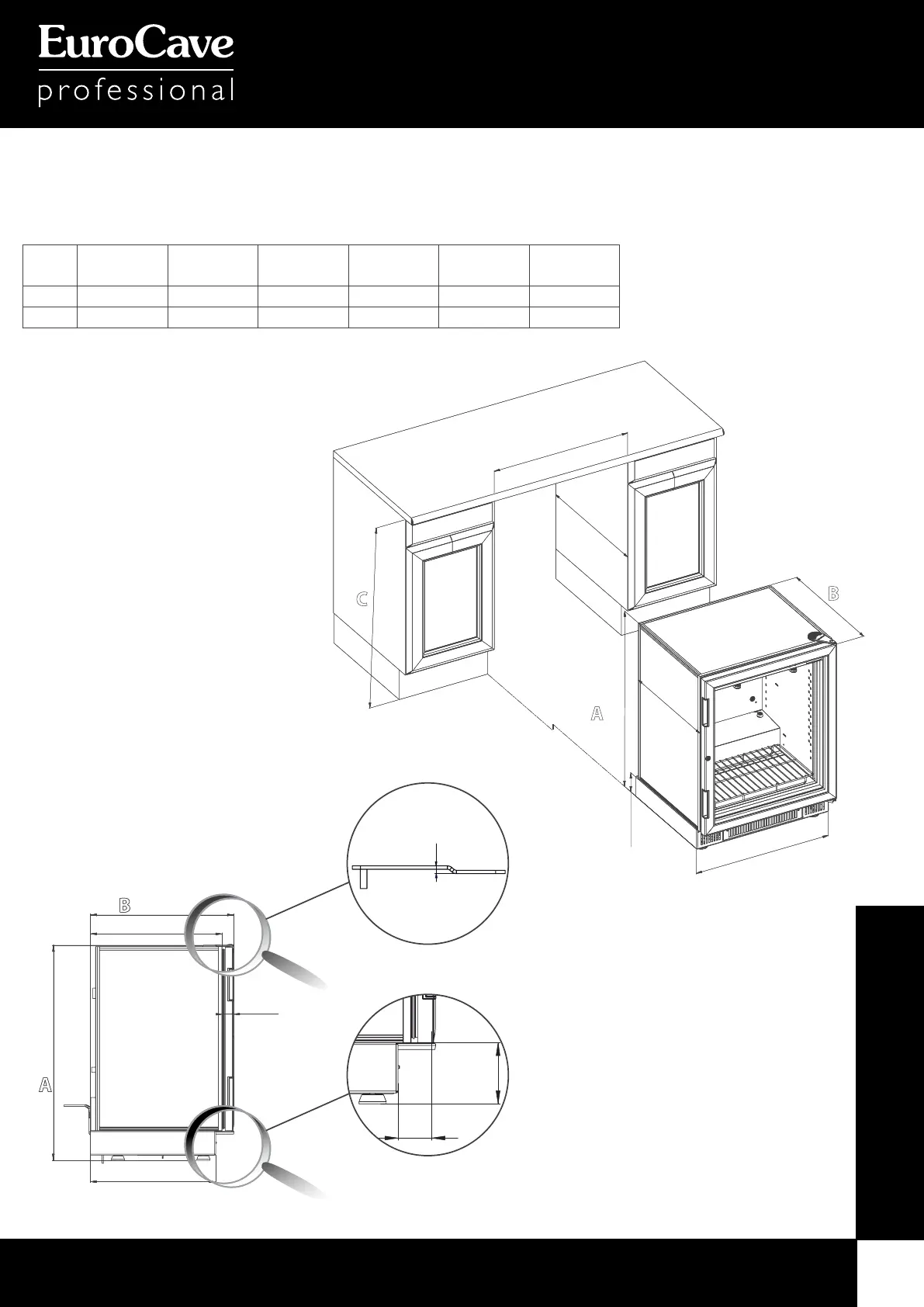 EuroCave
professional

C

B

A

B

A