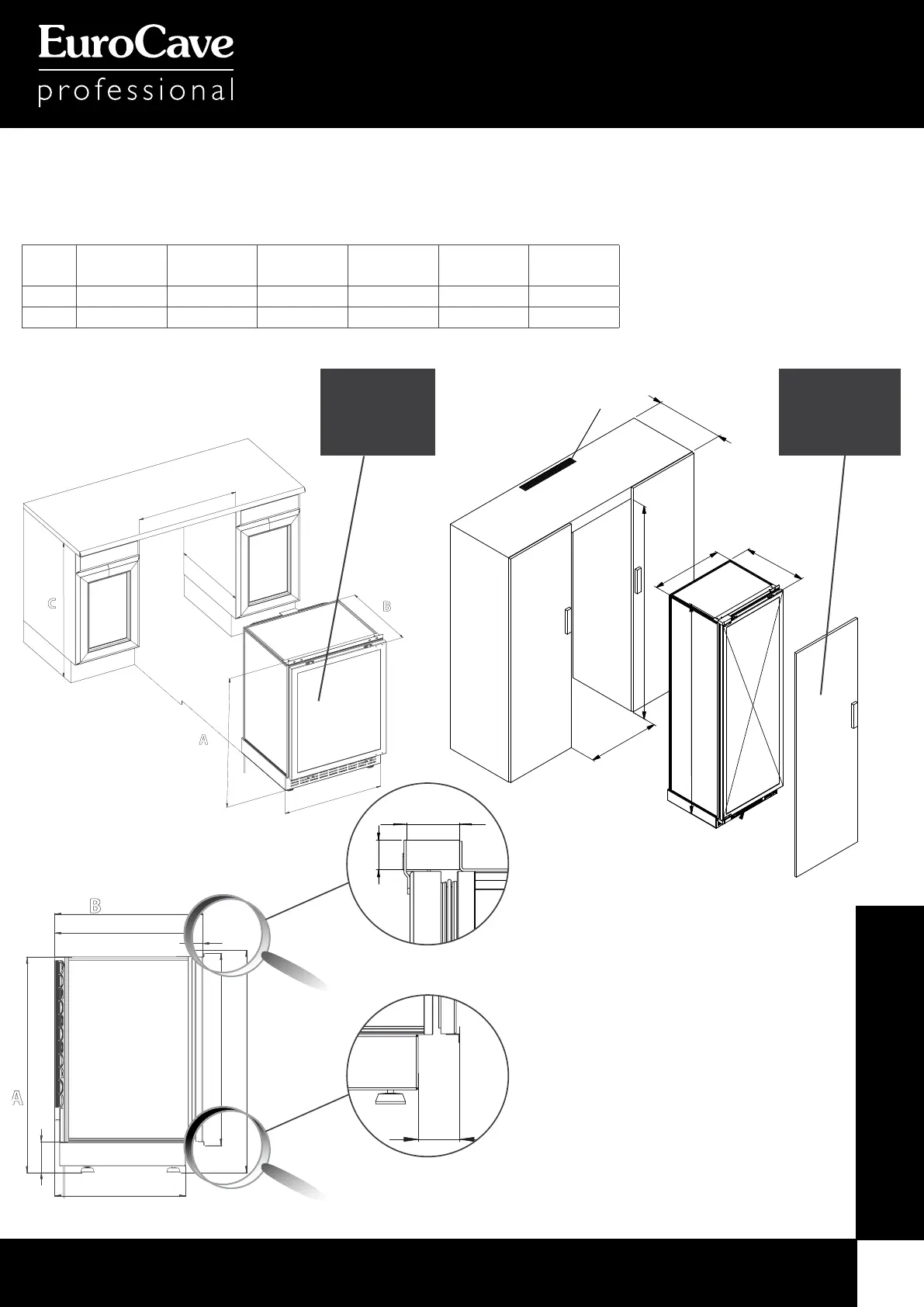 EuroCave
professional

C

B

A

B

A