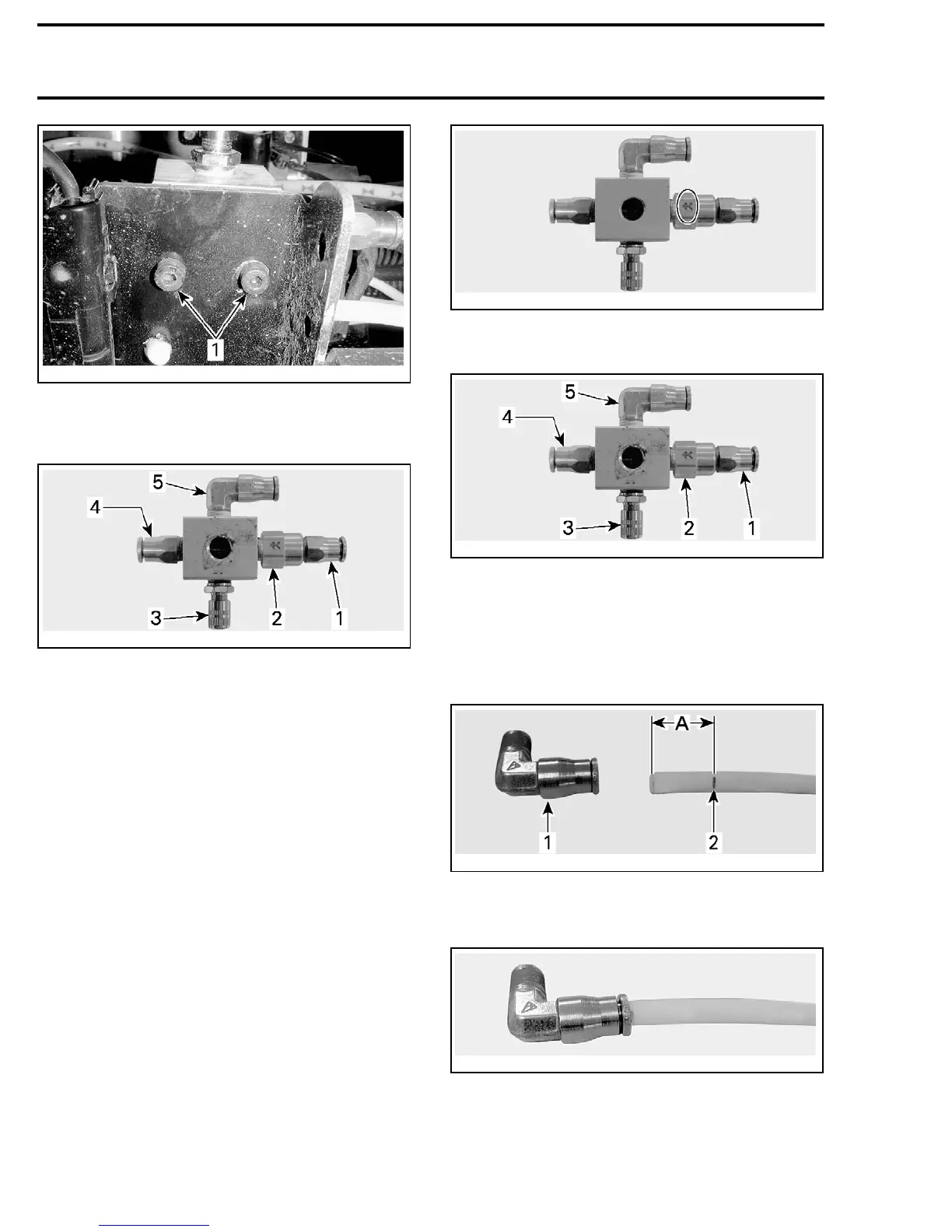 1

5
4
3
2
1

5
4
3
2
1

A
1
2