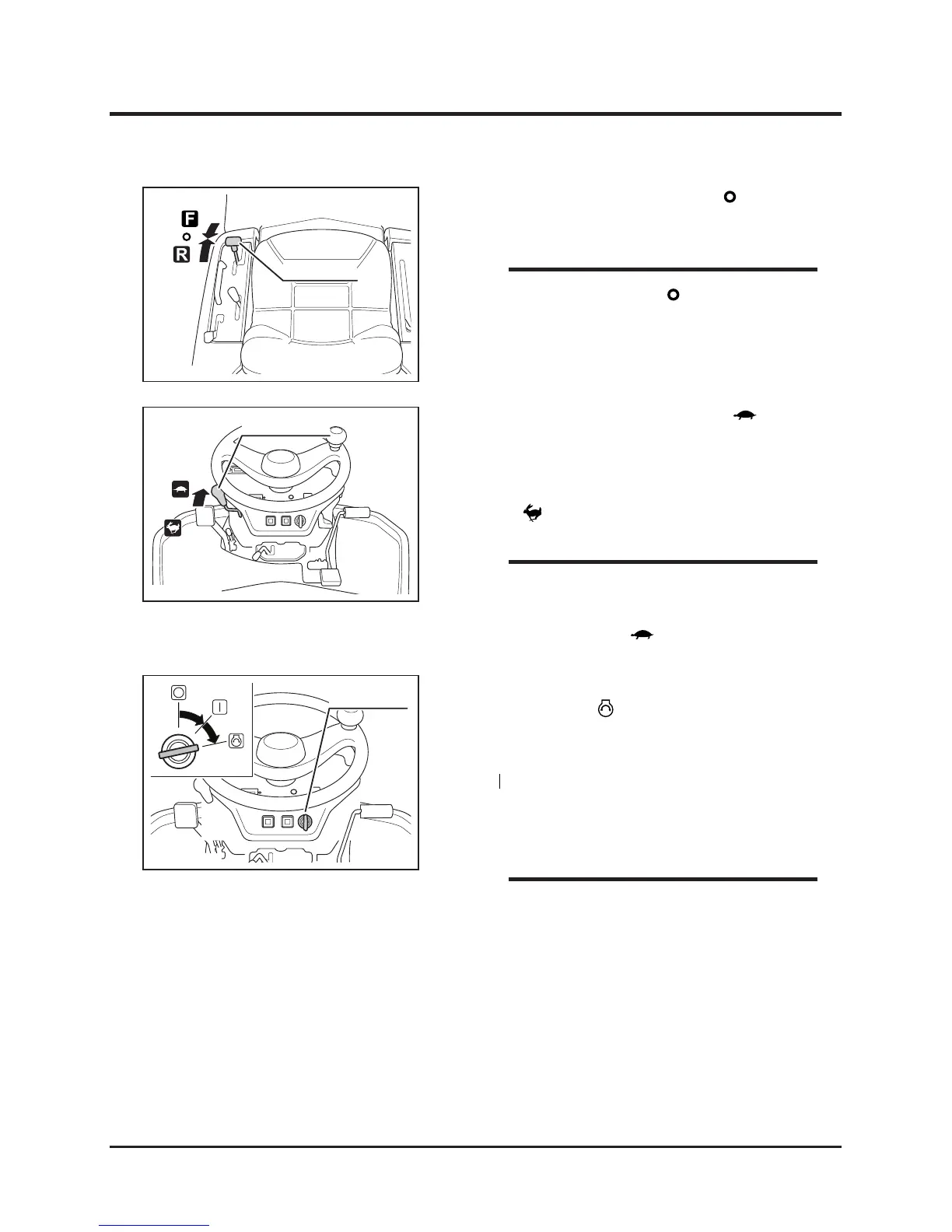 F
R