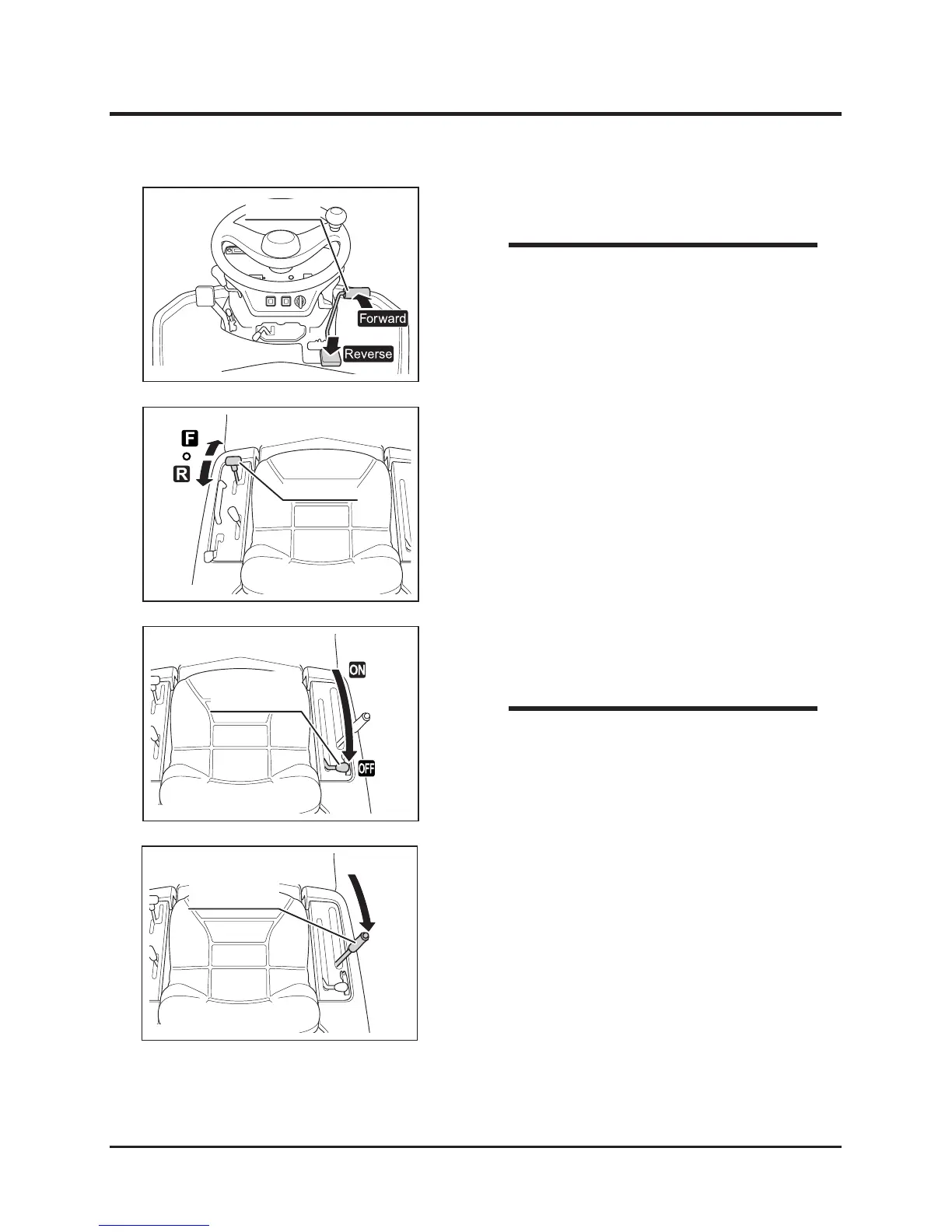 Forward

Reverse

F

R

ON

OFF