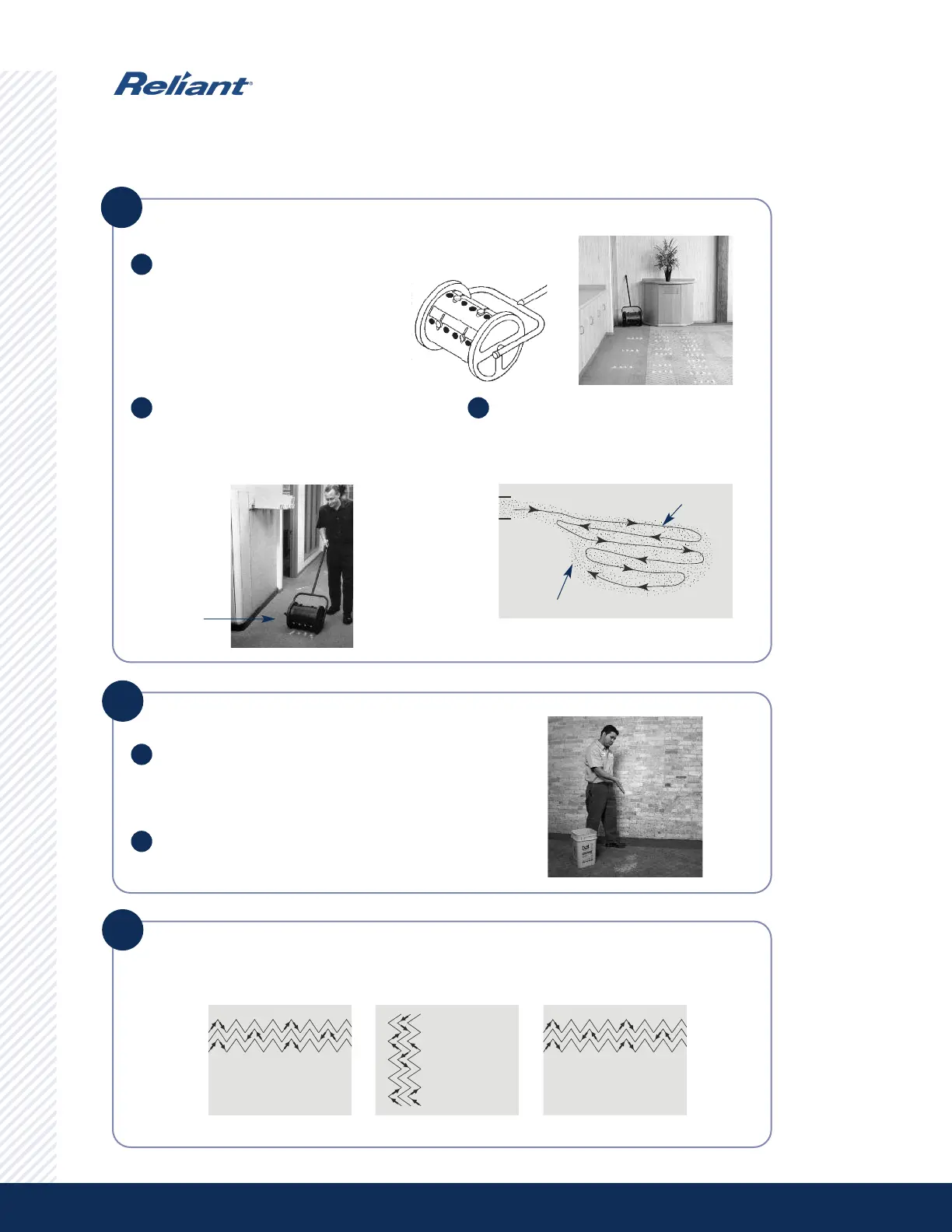 Reliant®