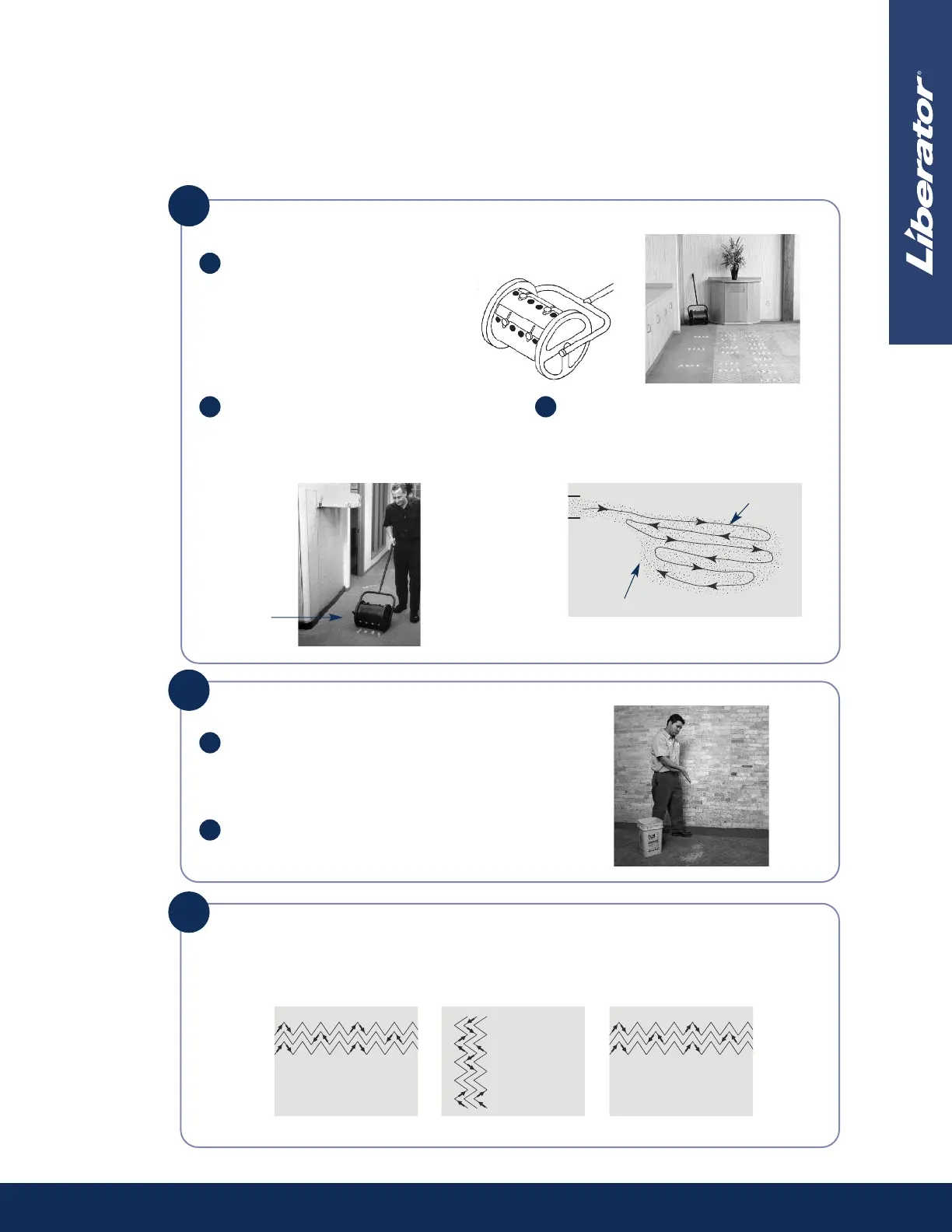 Liberator®