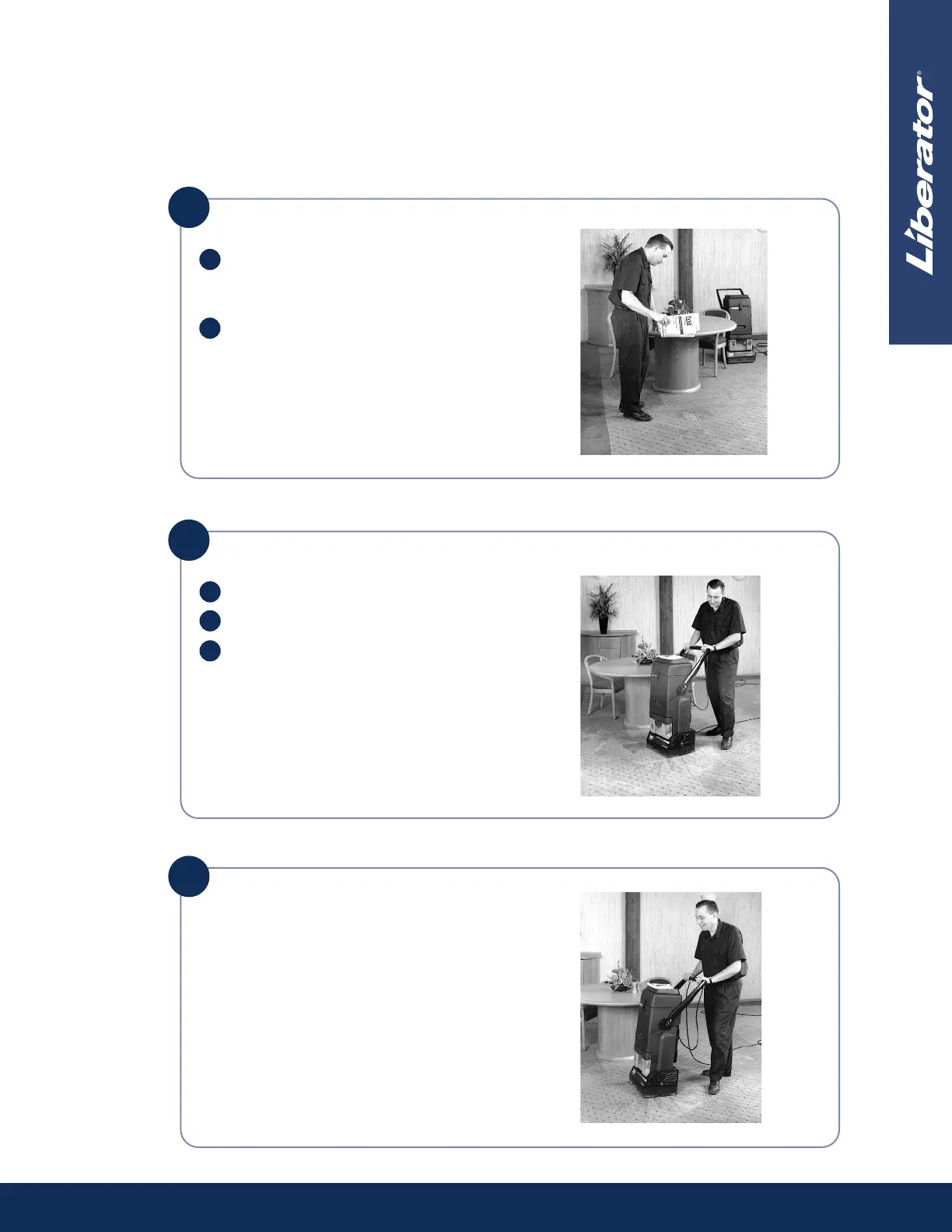 Liberator®