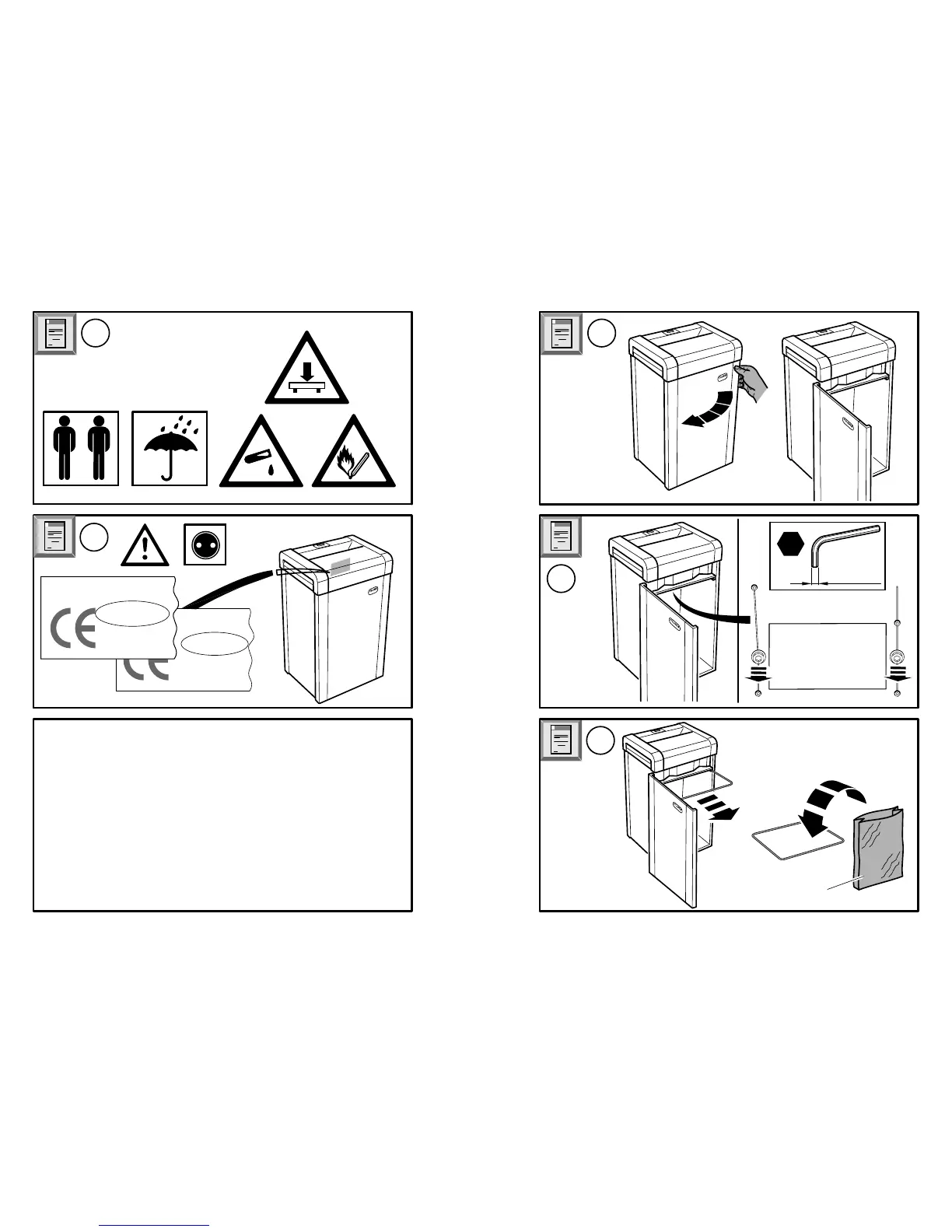 CE

CE