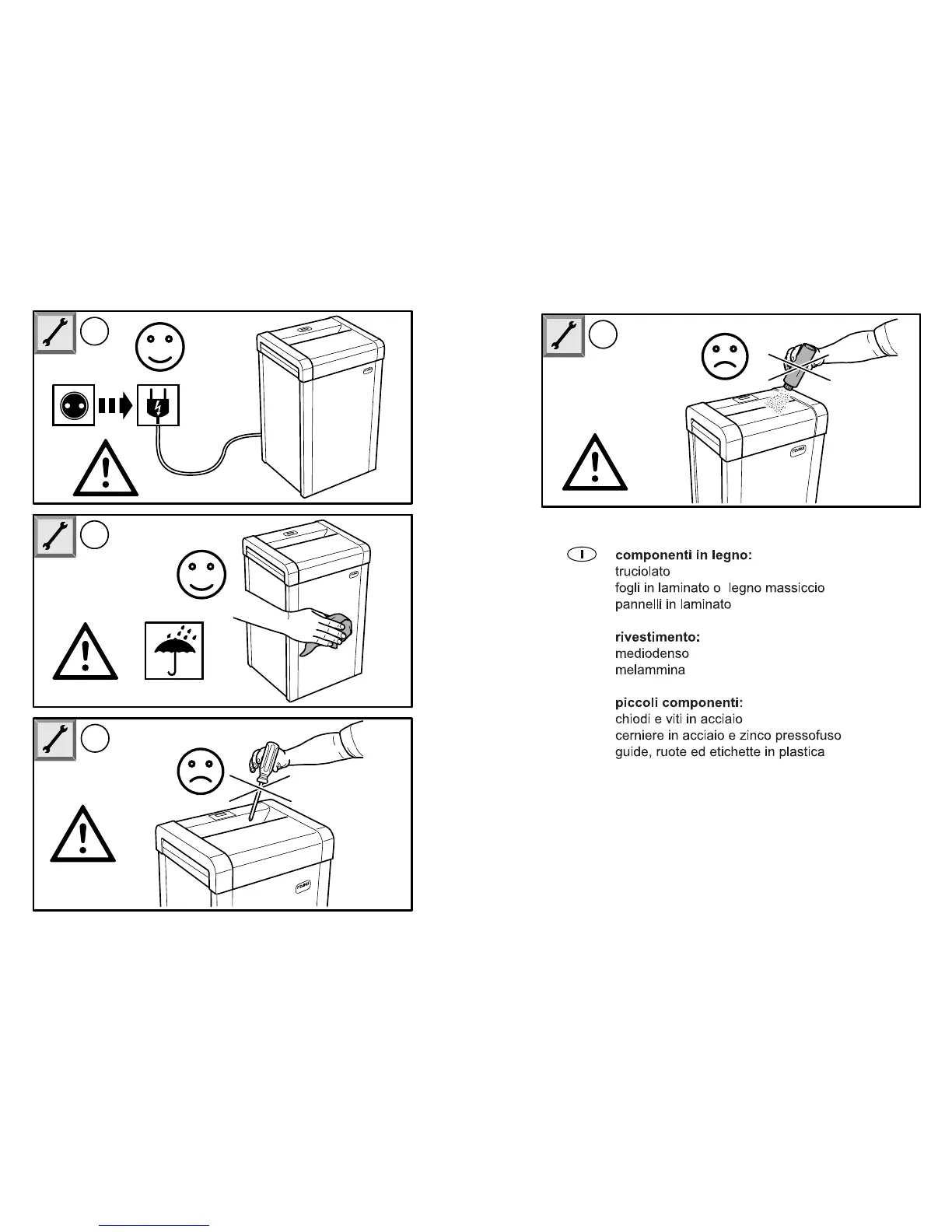 I

**componenti in legno:**
truciolato
fogli in laminato o legno massiccio
pannelli in laminato

**rivestimento:**
mediodenso
melammina

**piccoli componenti:**
chiodi e viti in acciaio
cerniere in acciaio e zinco pressofuso
guide, ruote ed etichette in plastica