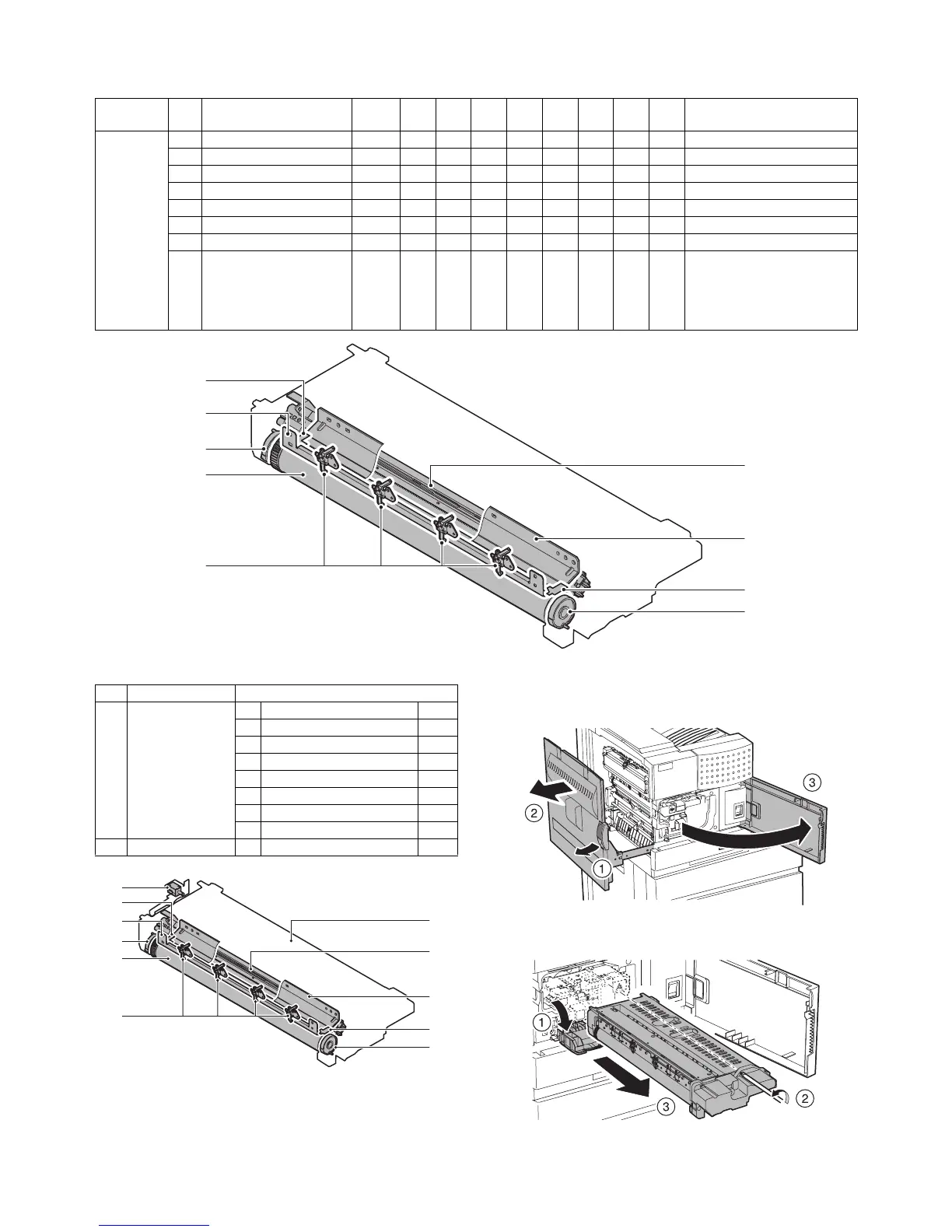 ①
②
③
①
②
③