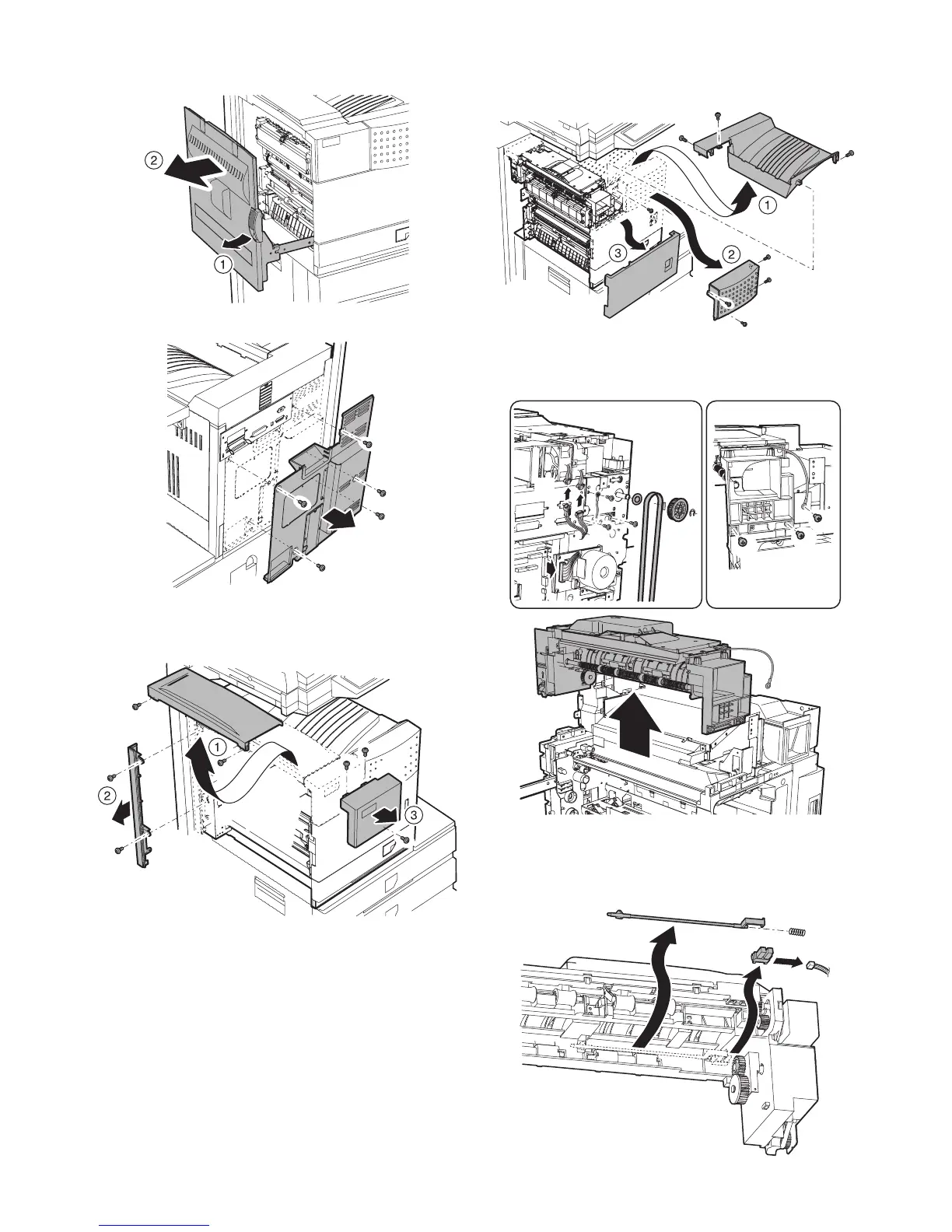 ②
①

①
②
③

①
②
③