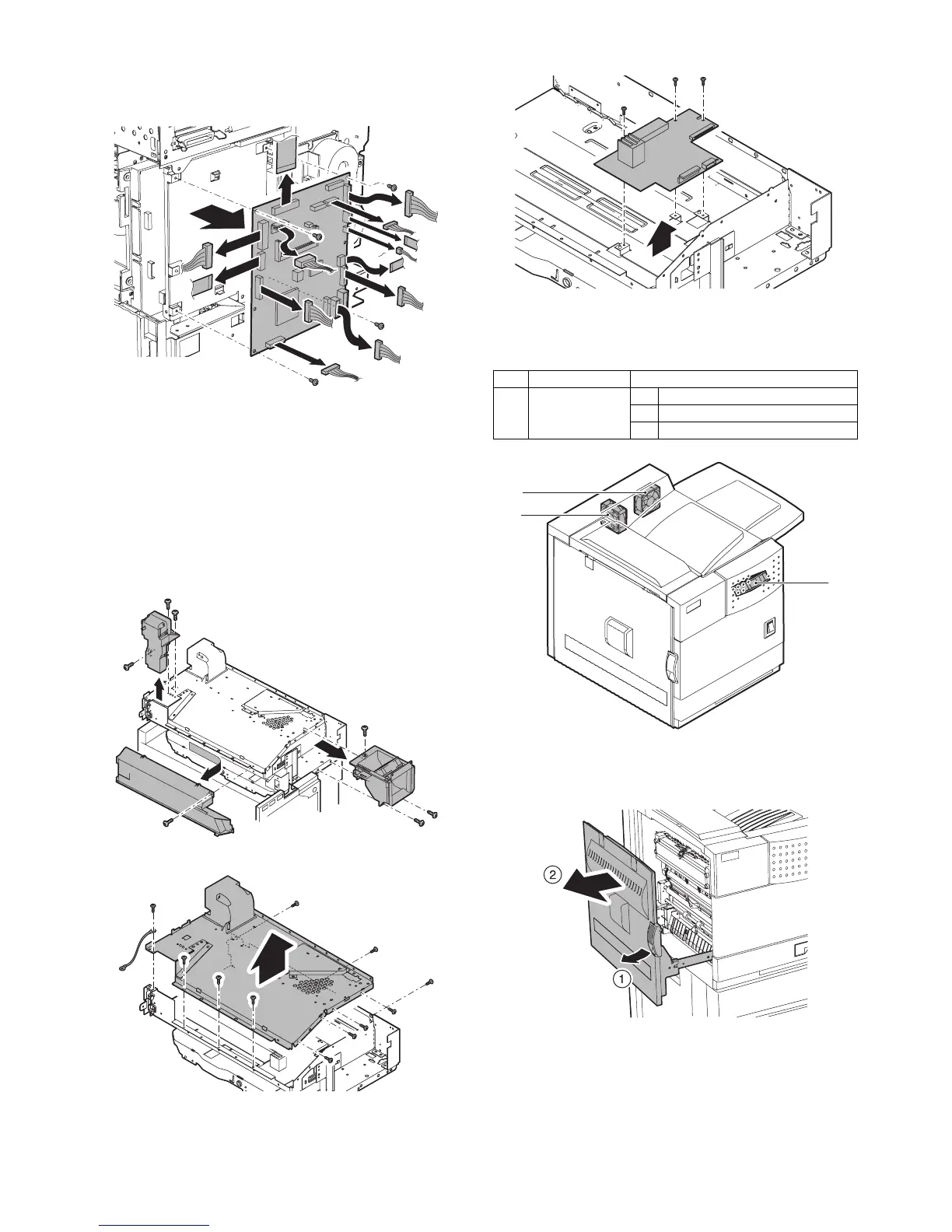 ②

①