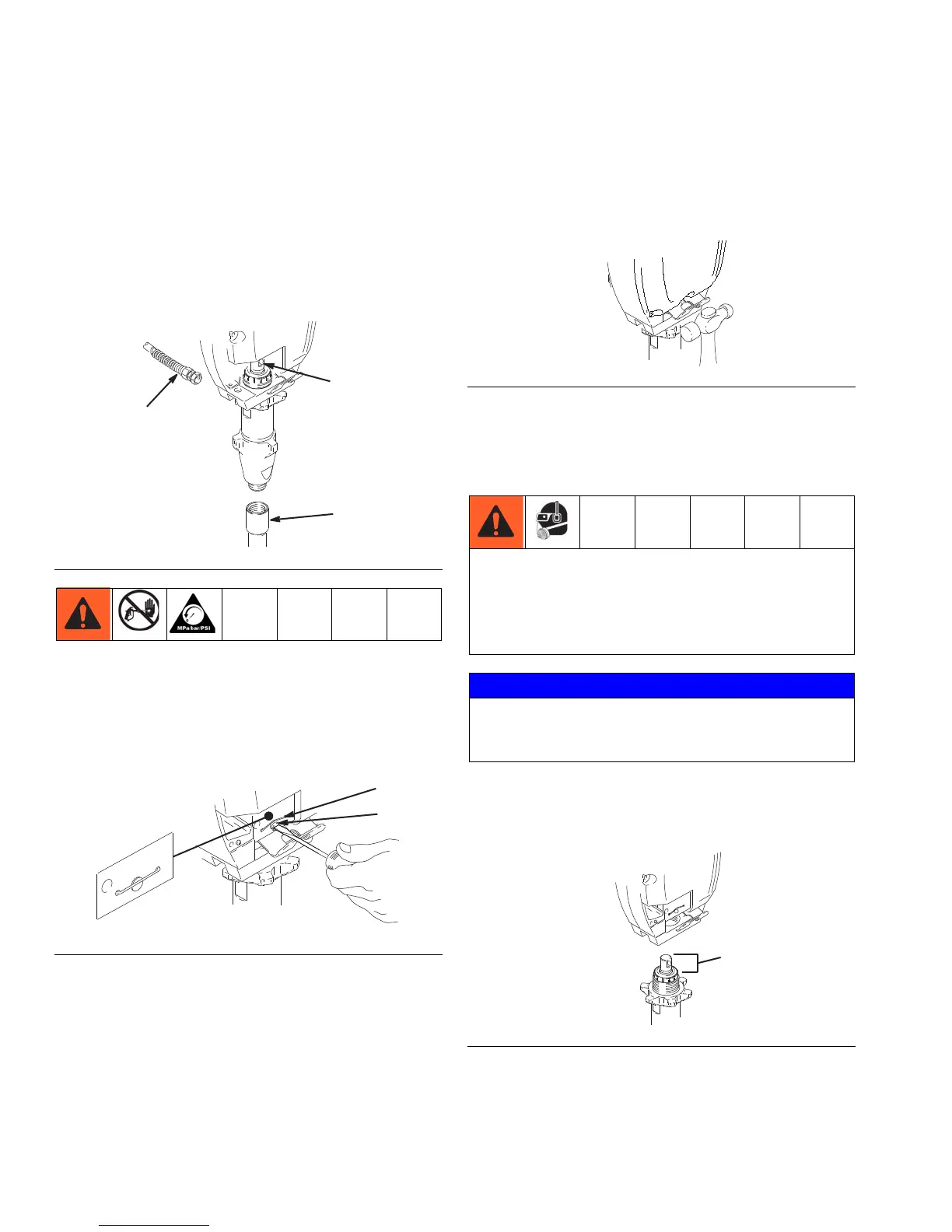 MPa/bar/PSI