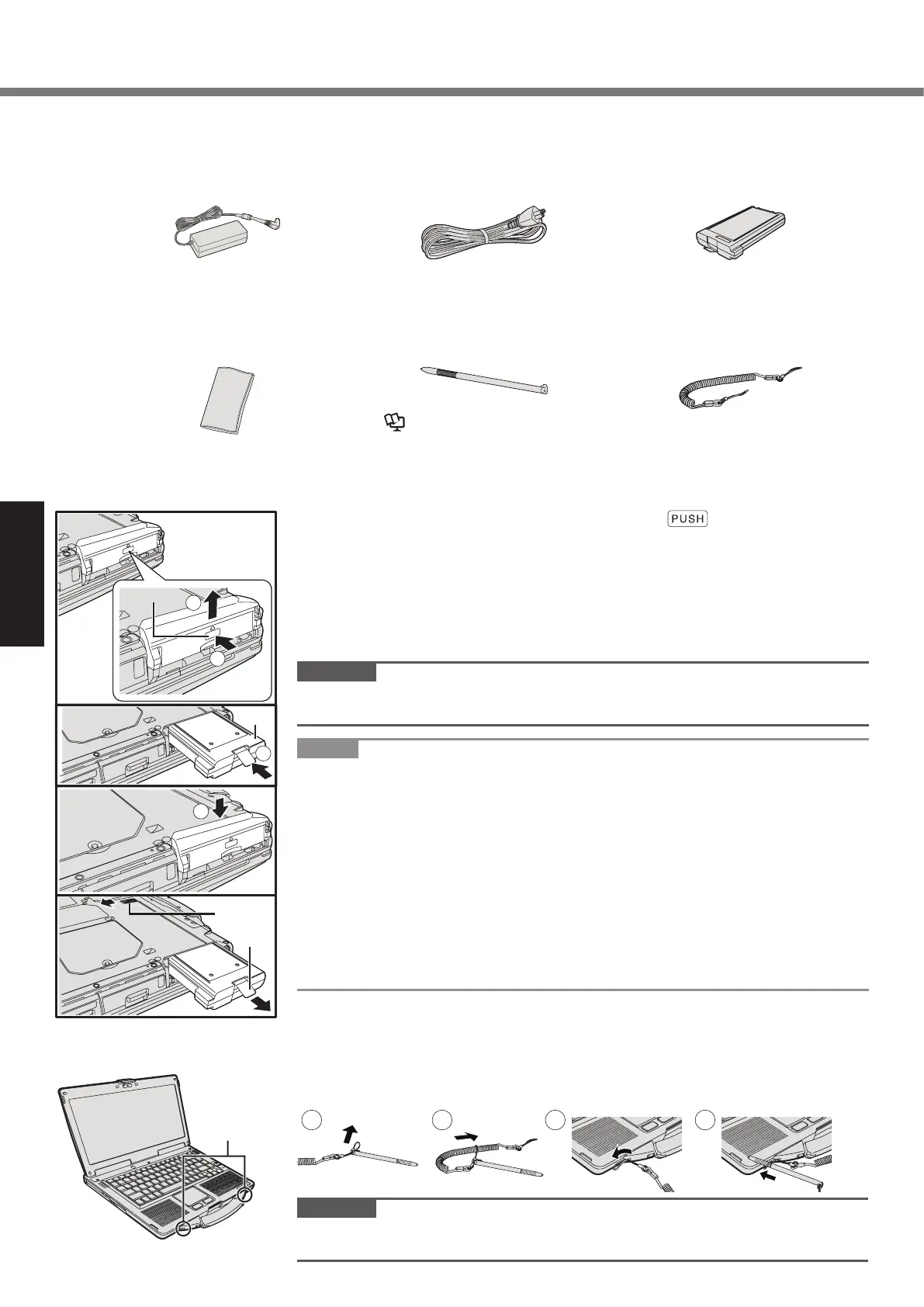 PUSH