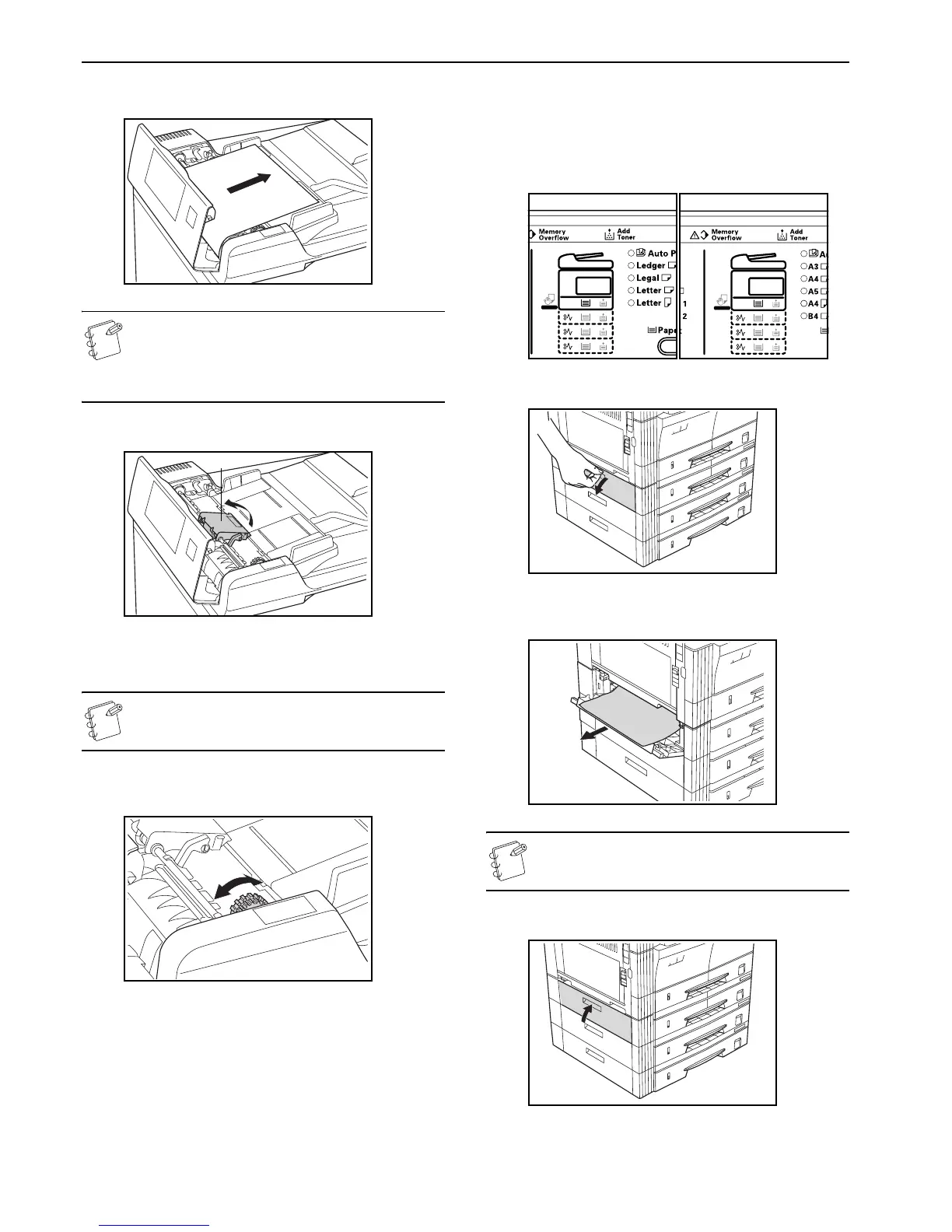 Memory Overflow

Add Toner

Auto P

Ledger

Legal

Letter

Letter

1

2

Pape

Memory Overflow

Add Toner

A

A3

A4

A5

A4

B4