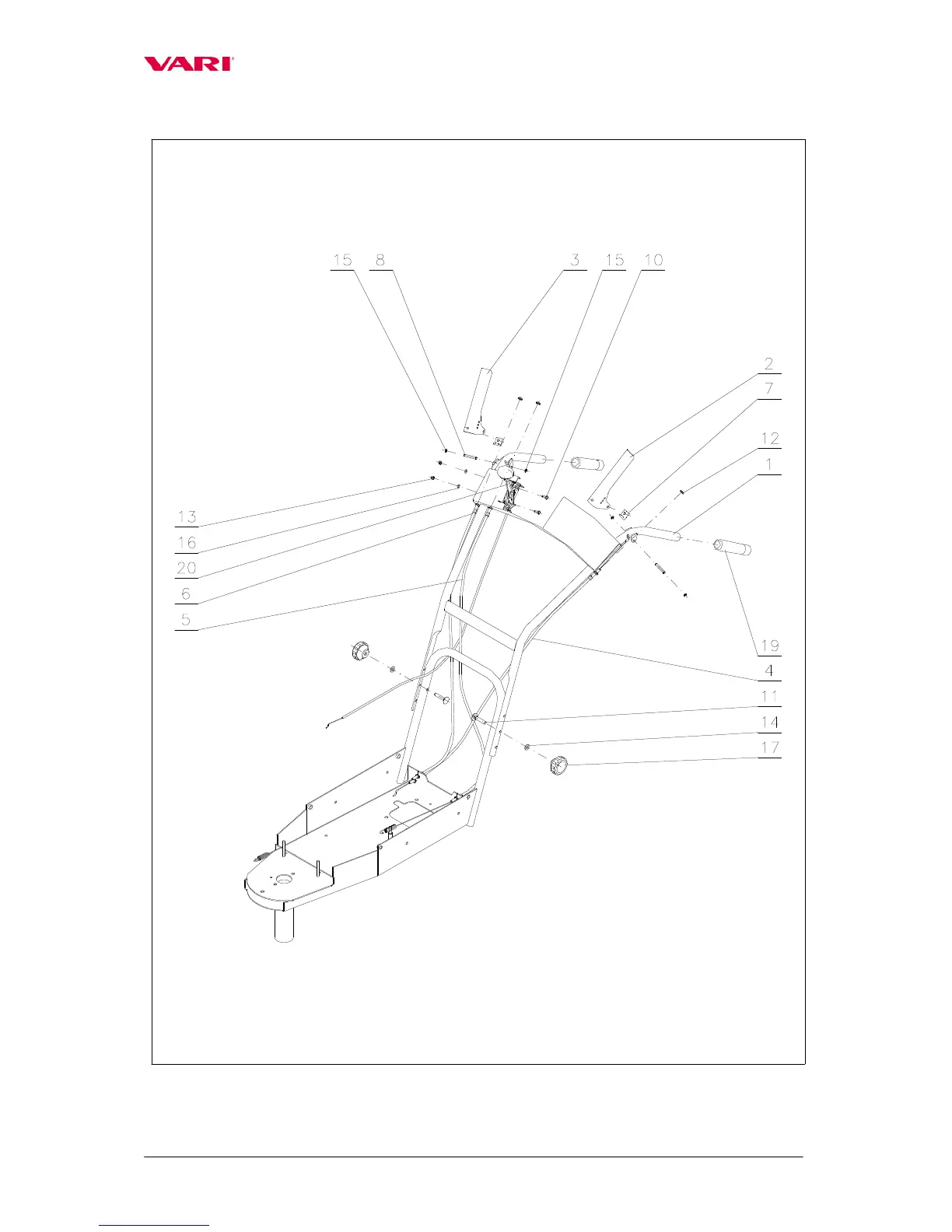 VARI

15 8 3 15 10

2
7
12
1

13
16
20
6
5

19
4
11
14
17