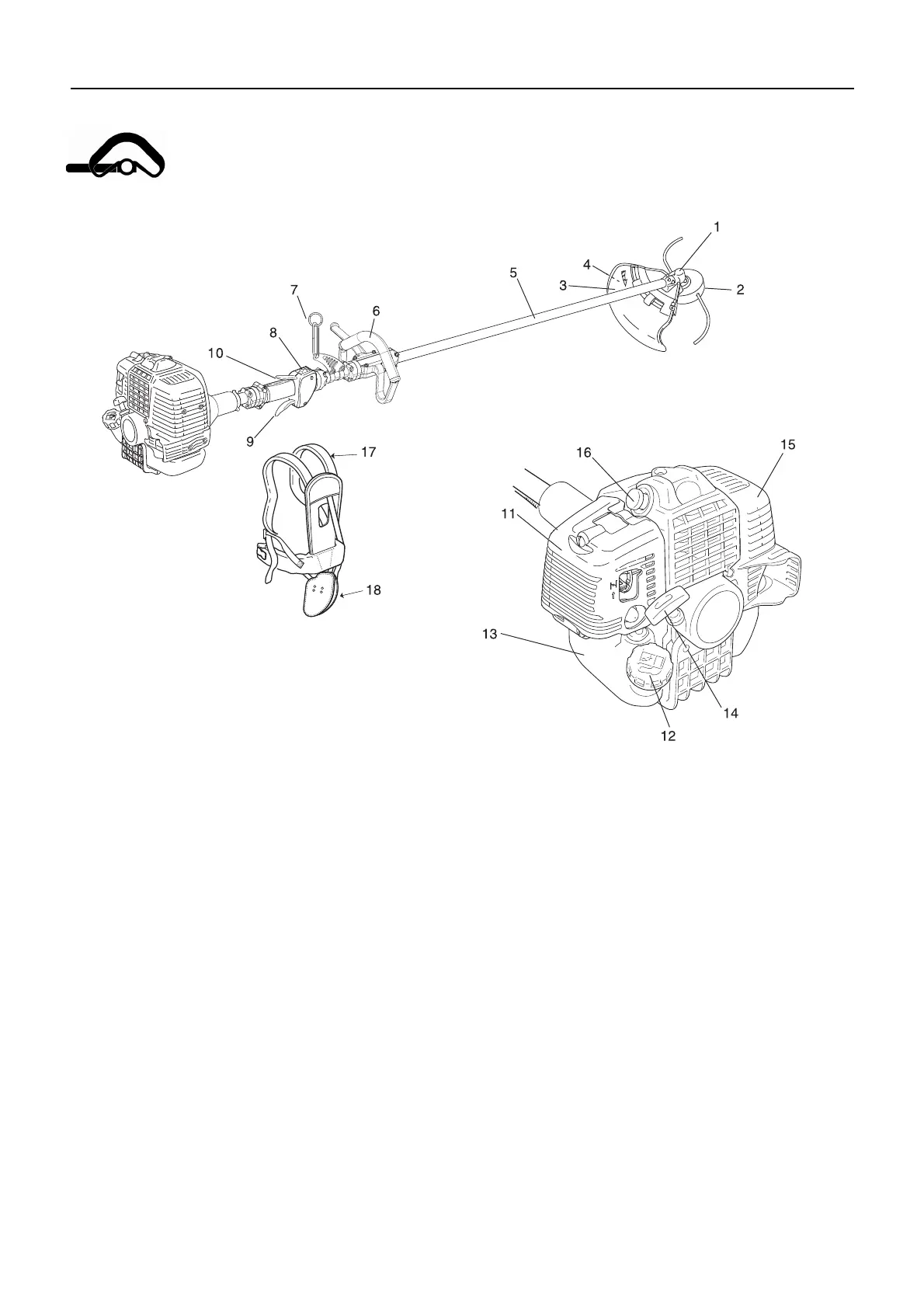 1
4
5
3
2
7
6
8
10
9
17
18
16
15
11
13
14
12