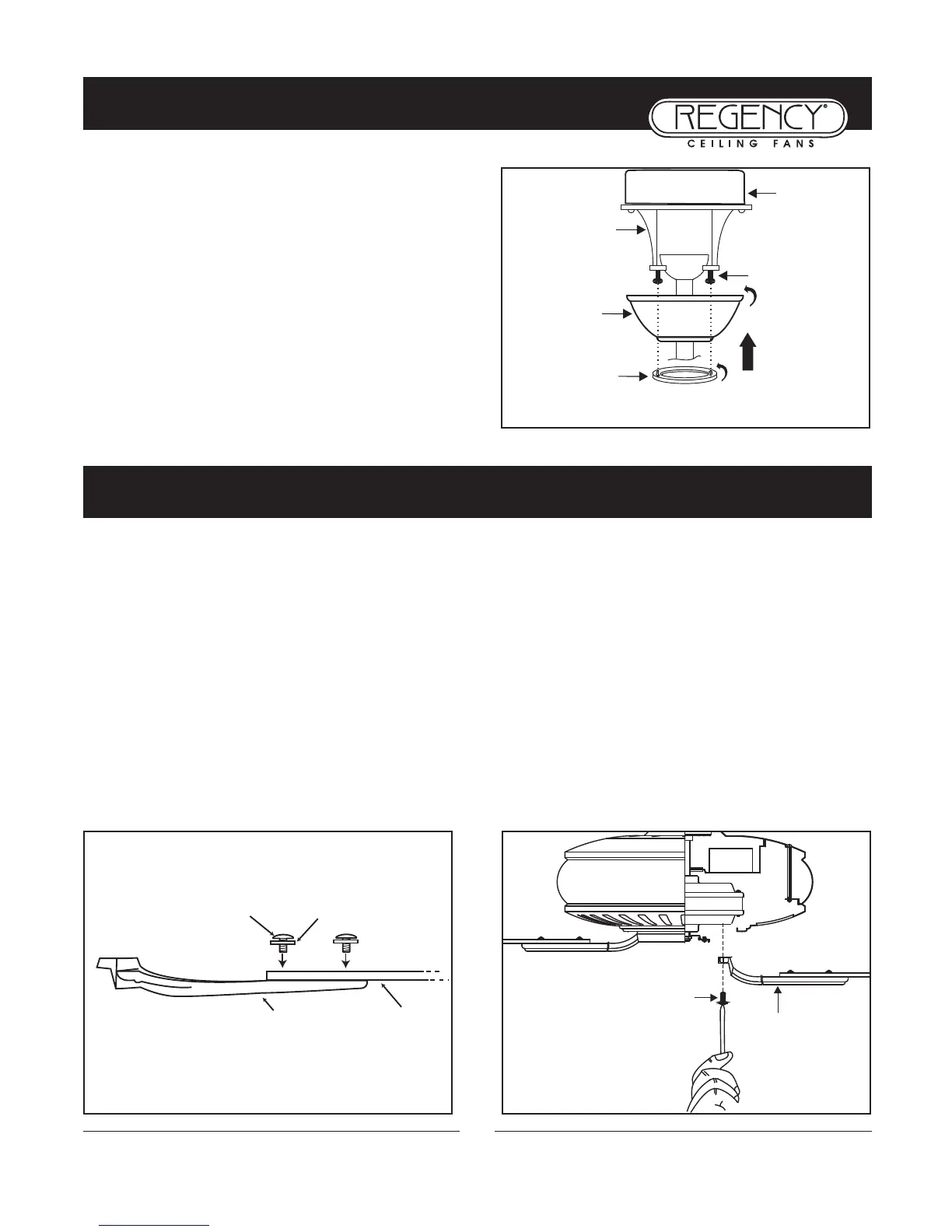 REGENCY®
CEILING FANS