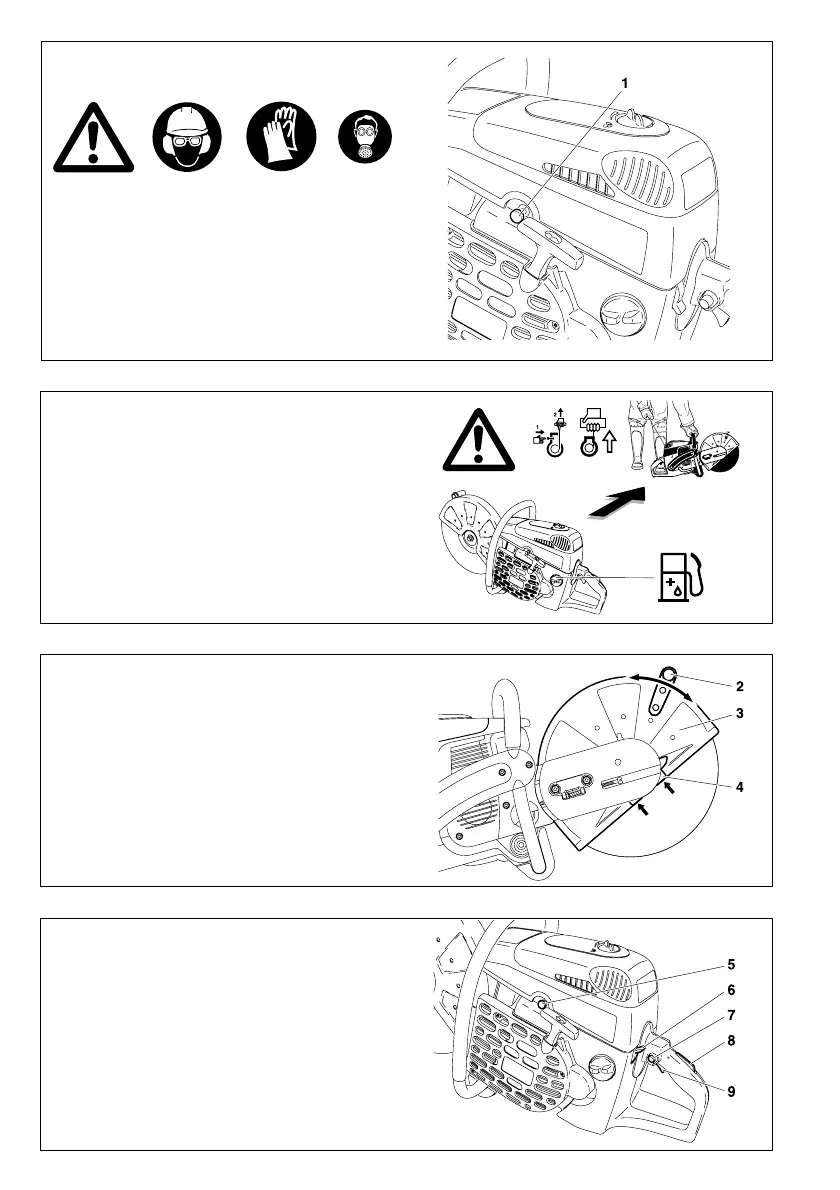 1

1
2

2
3
4

5
6
7
8
9