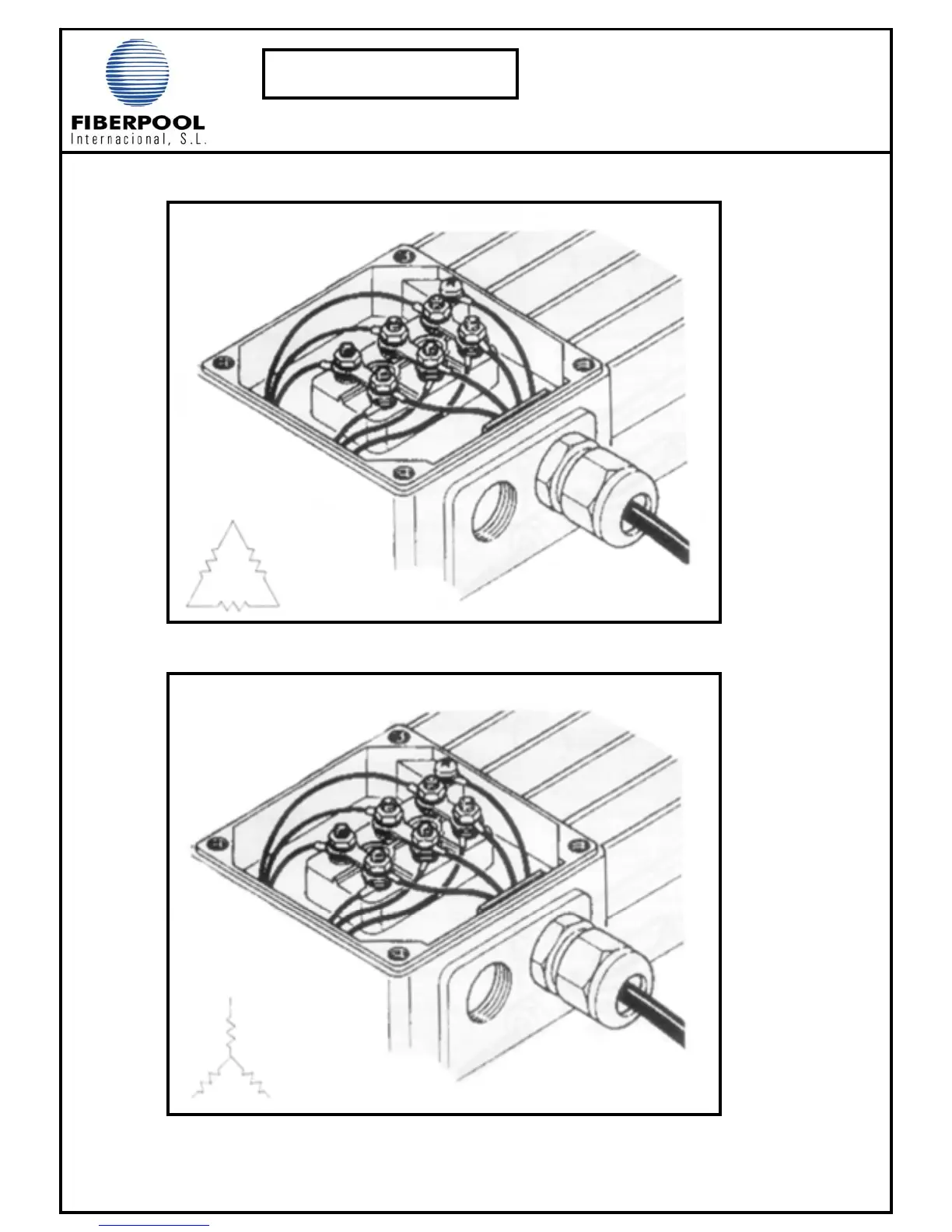 FIBERPOOL
Internacional, S.L.