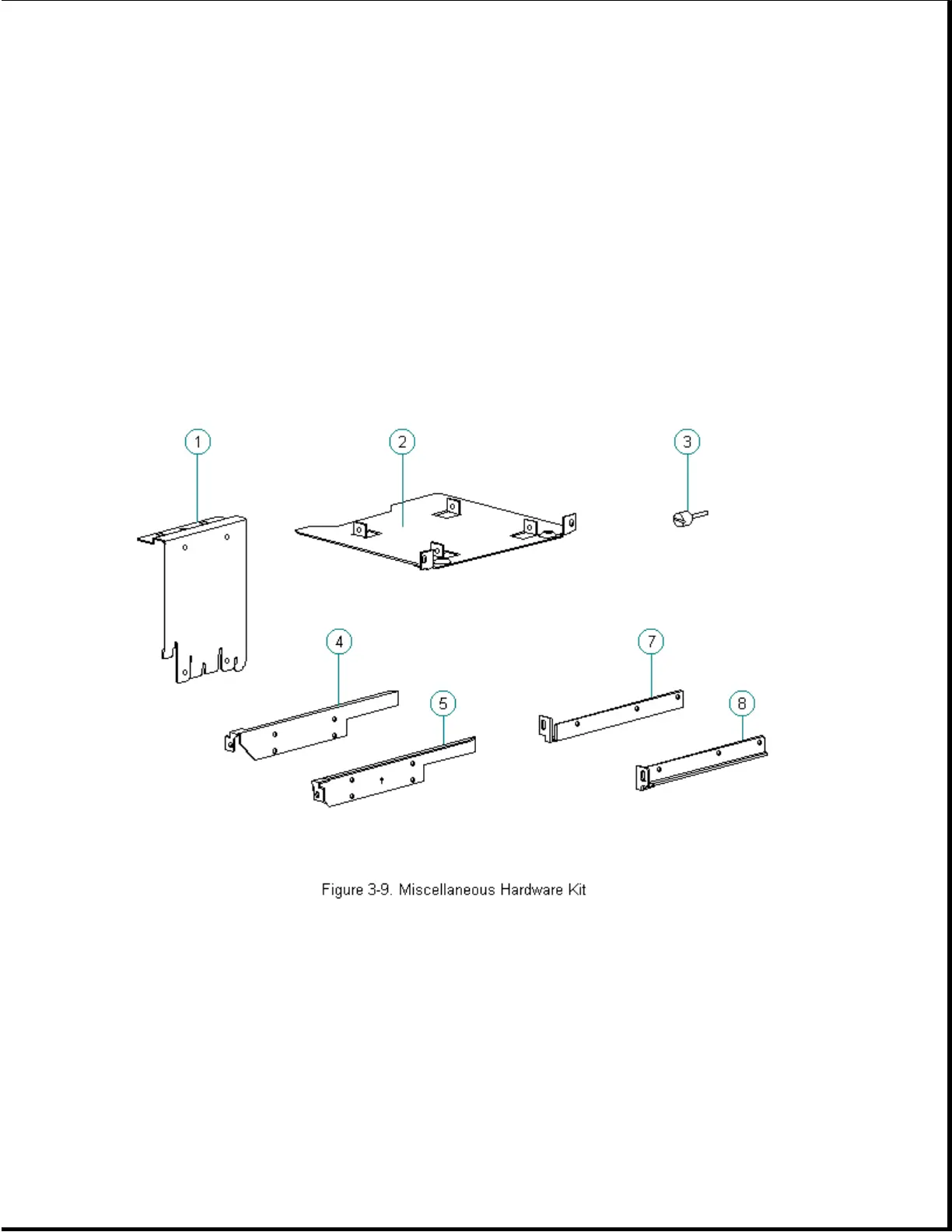 1

2

3

4

5

7

8

Figure 3-9. Miscellaneous Hardware Kit