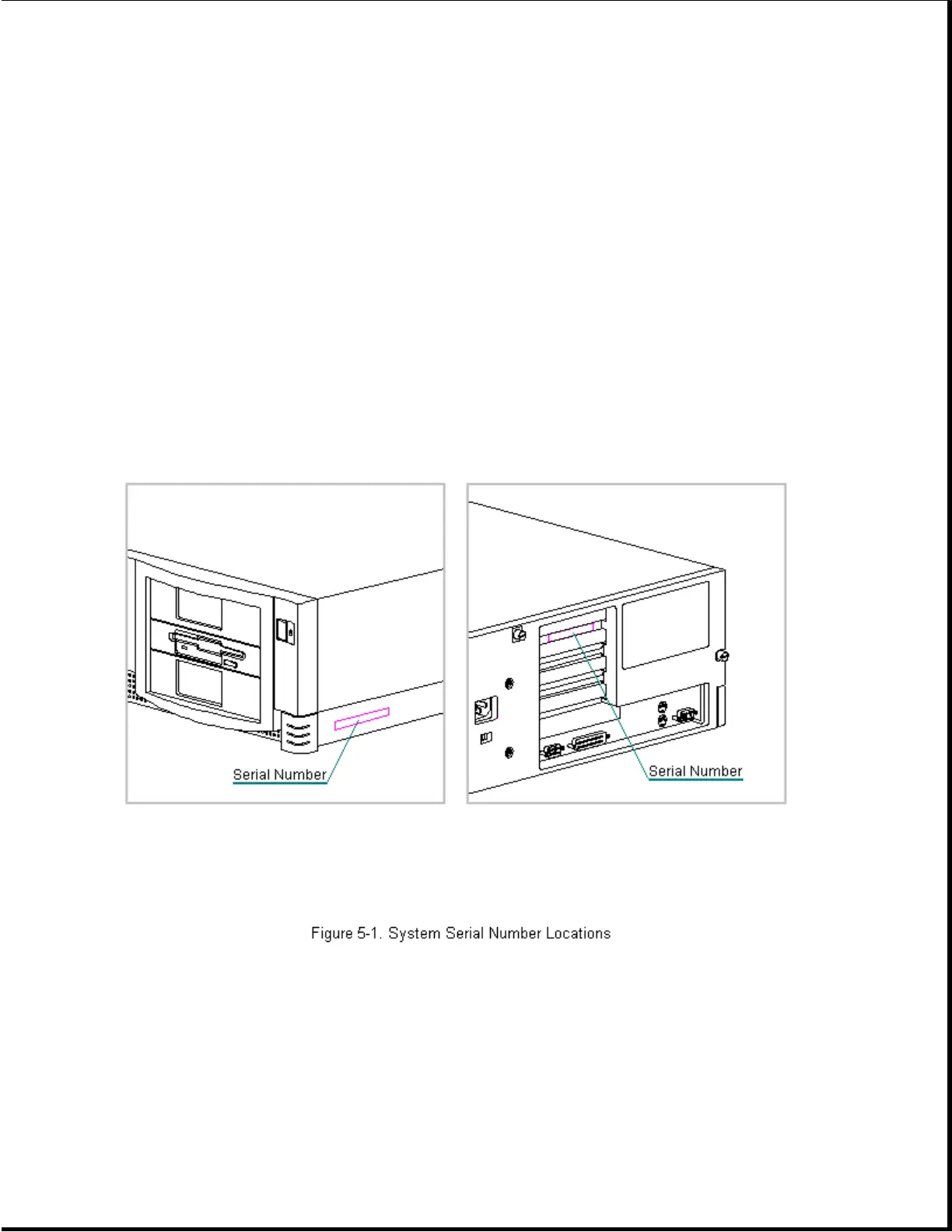 Serial Number

Serial Number

Figure 5-1. System Serial Number Locations