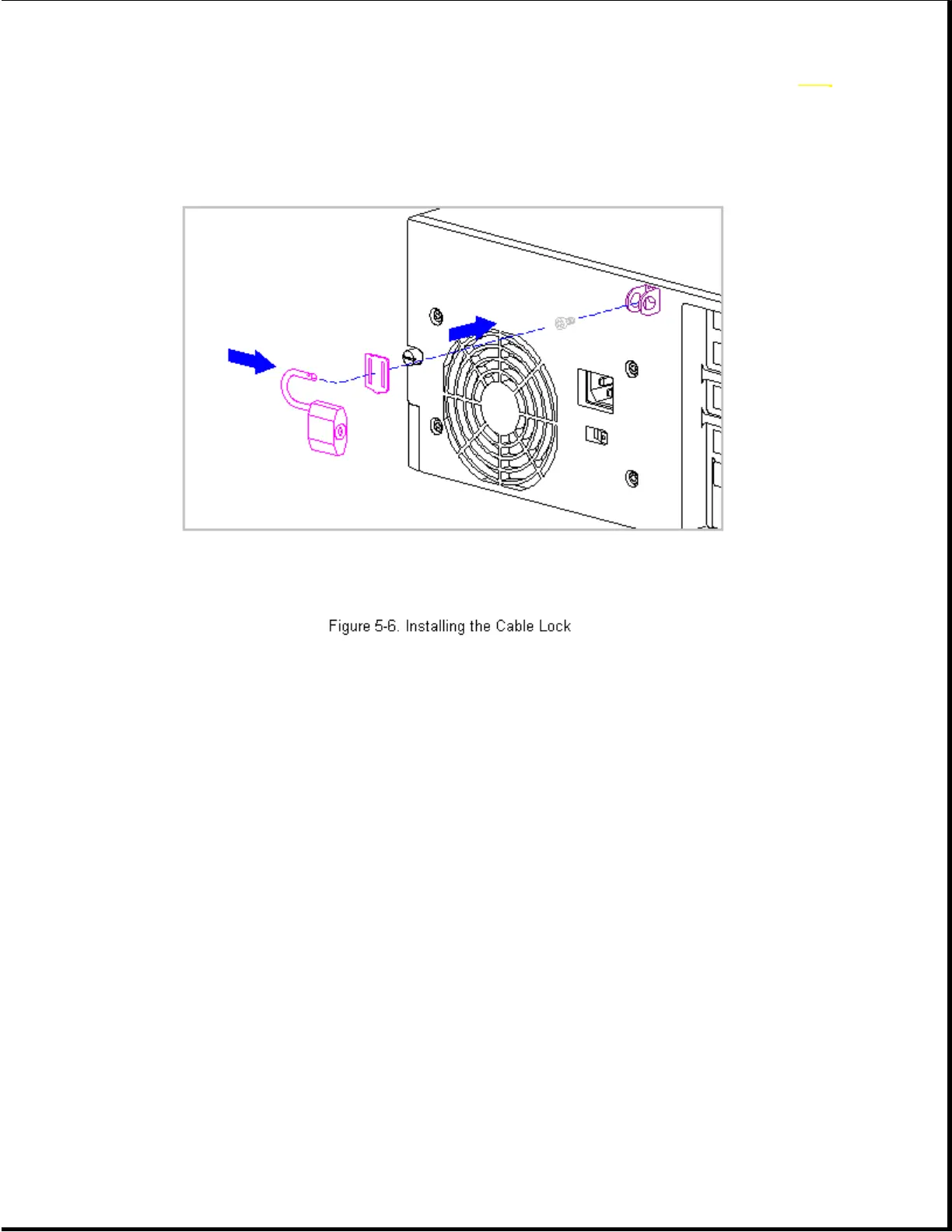 Figure 5-6. Installing the Cable Lock