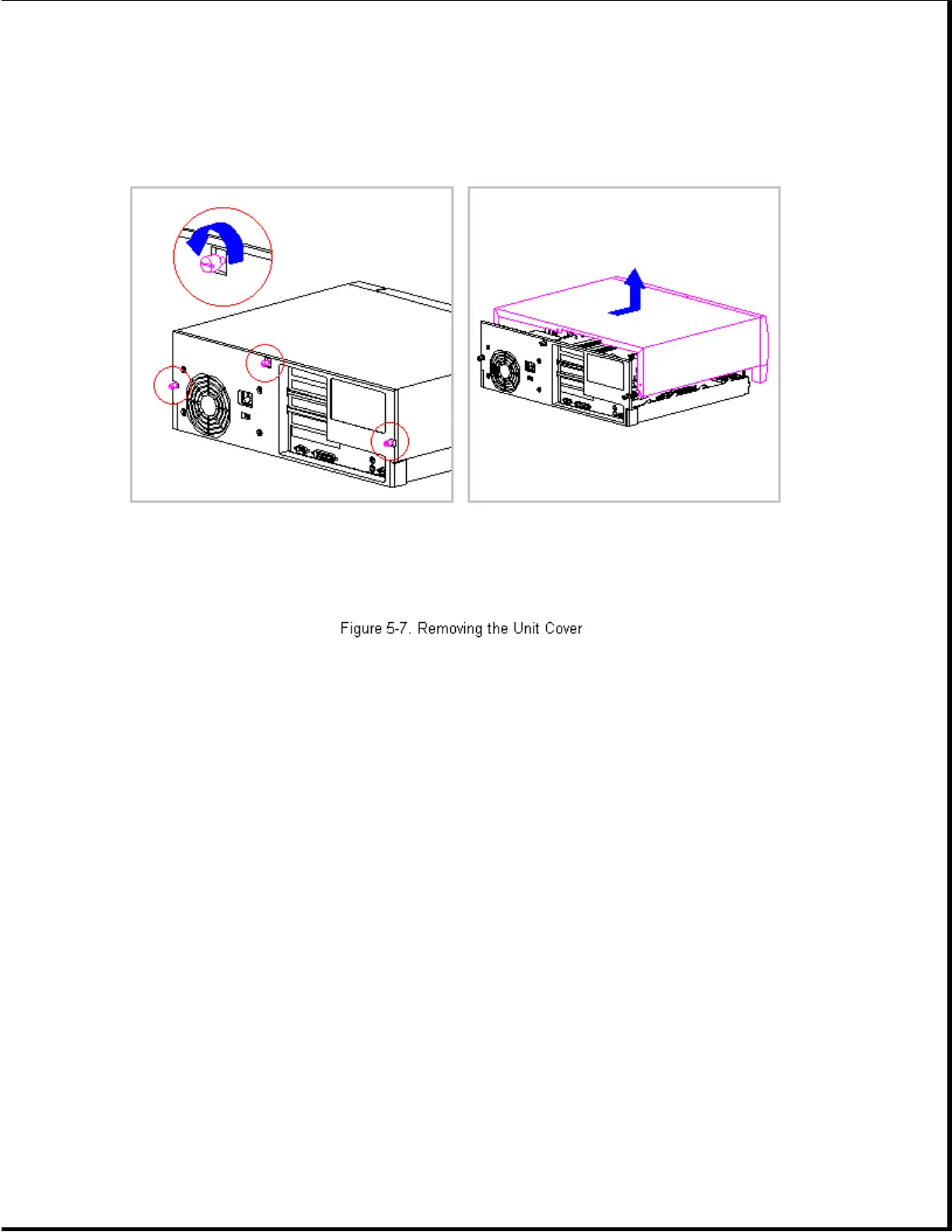 Figure 5-7. Removing the Unit Cover