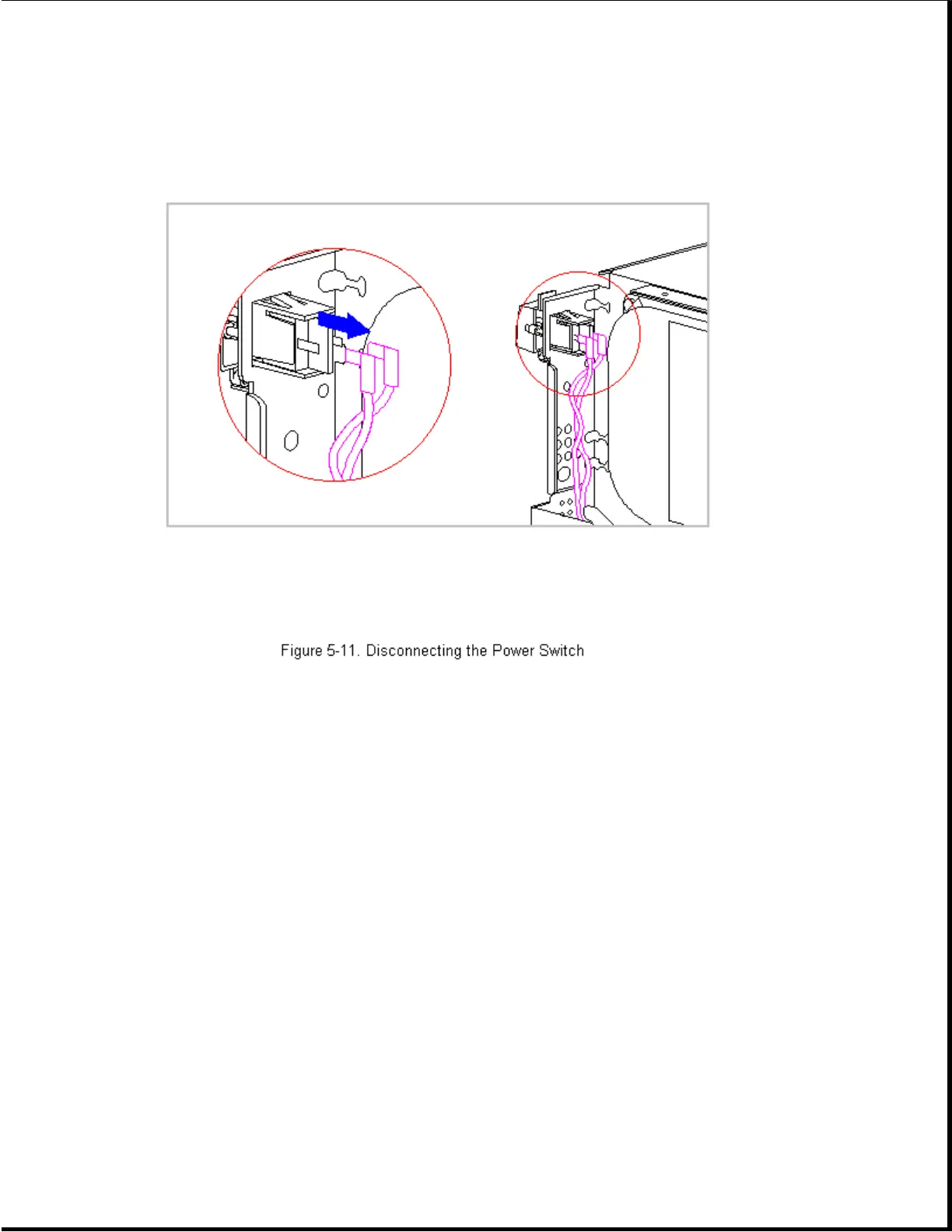 Figure 5-11. Disconnecting the Power Switch