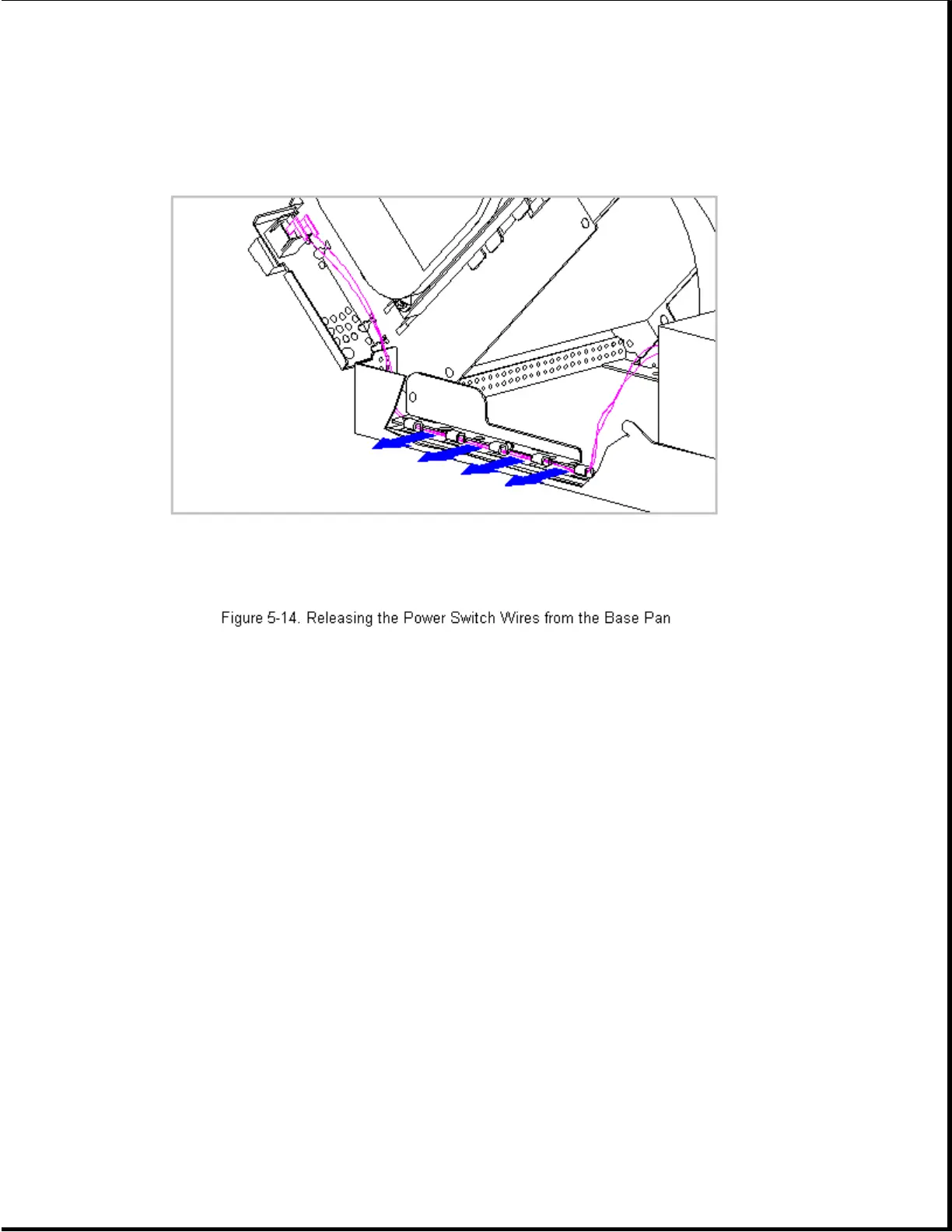 Figure 5-14. Releasing the Power Switch Wires from the Base Pan