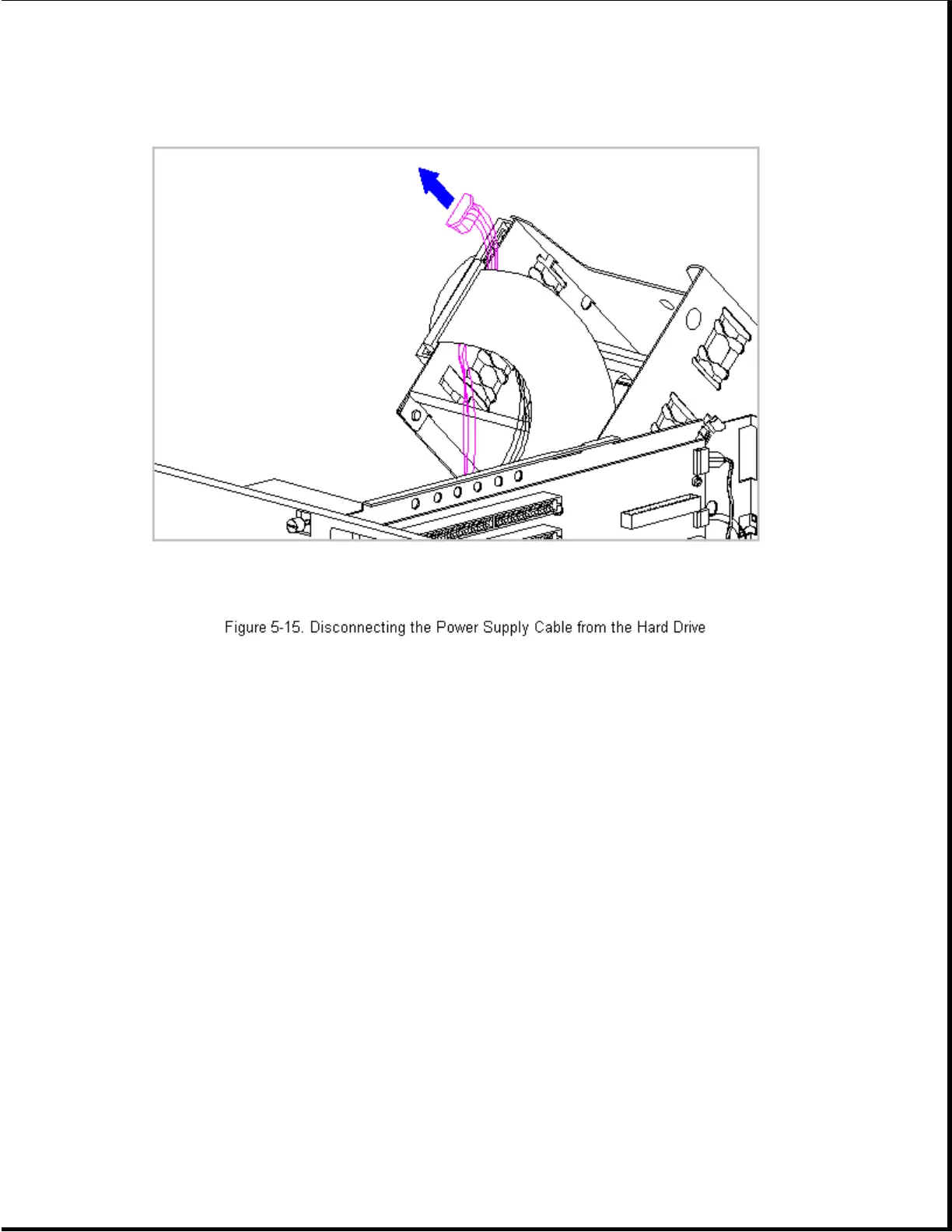 Figure 5-15. Disconnecting the Power Supply Cable from the Hard Drive