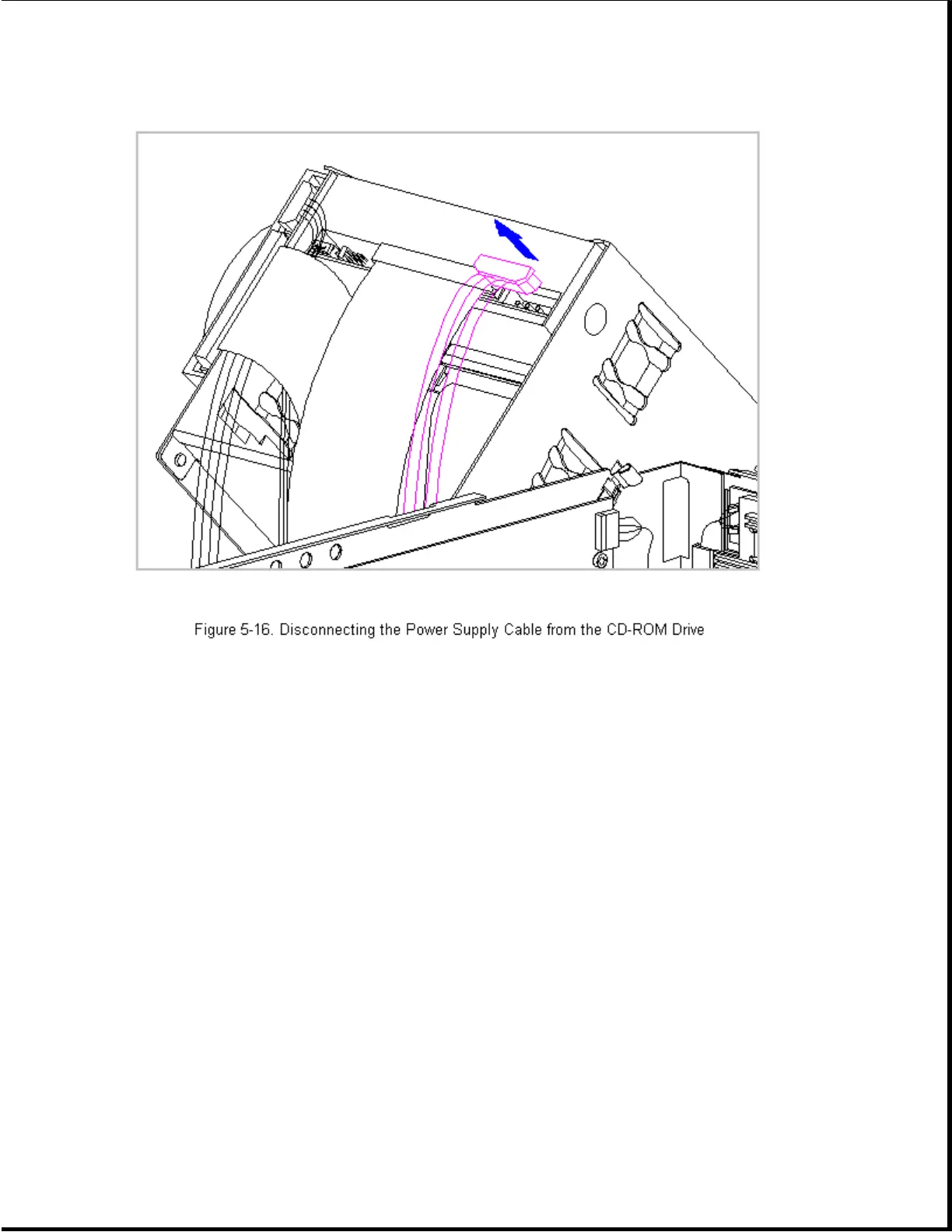 Figure 5-16. Disconnecting the Power Supply Cable from the CD-ROM Drive