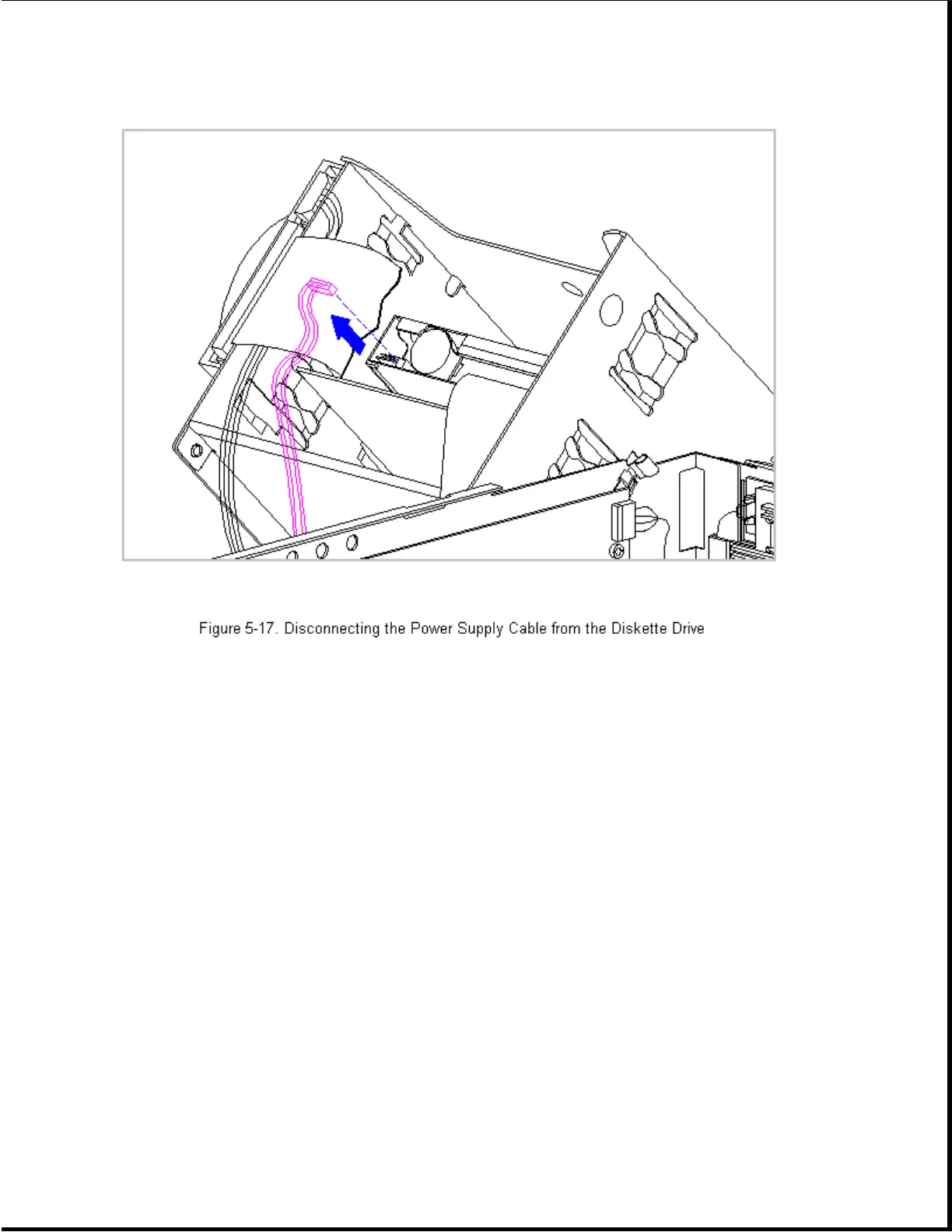 Figure 5-17. Disconnecting the Power Supply Cable from the Diskette Drive