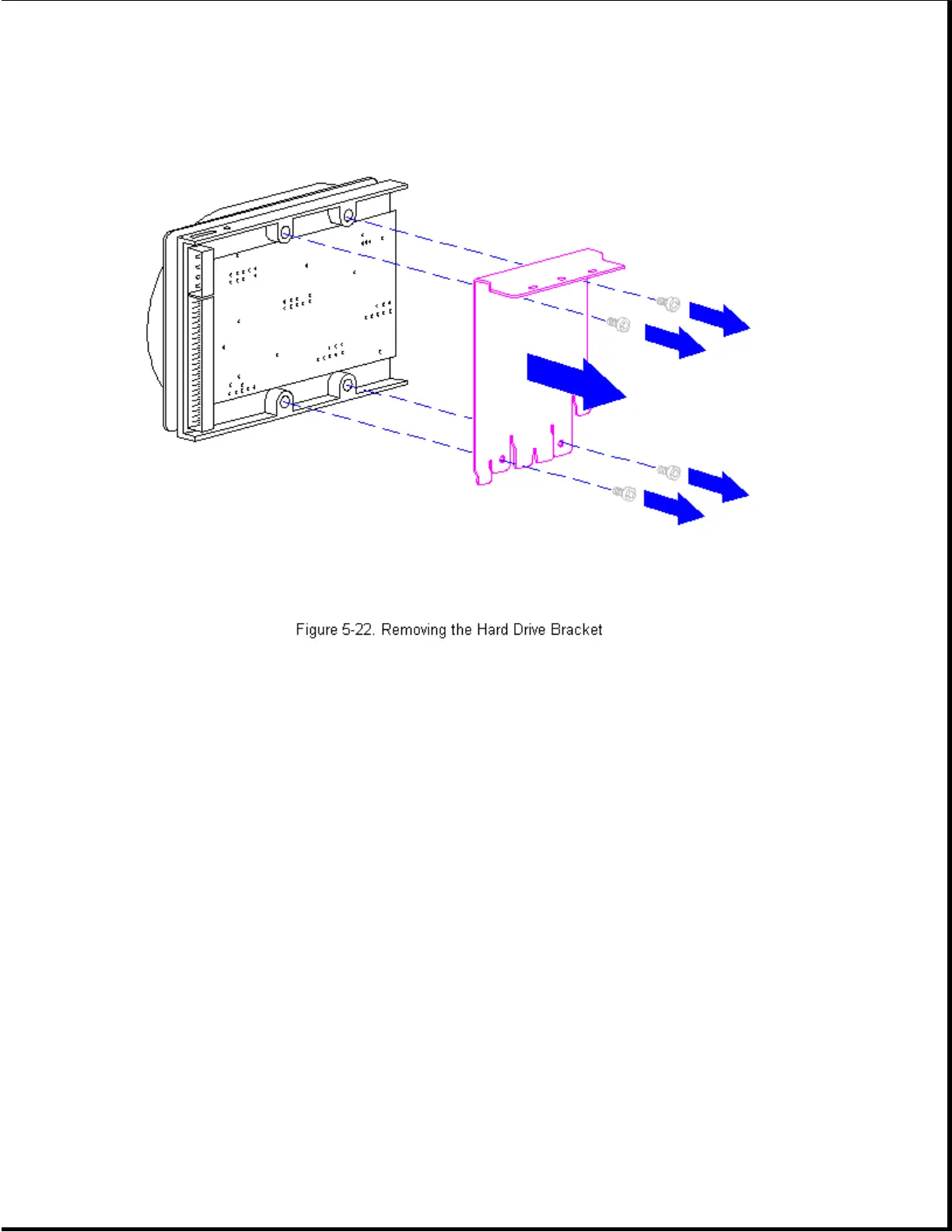 Figure 5-22. Removing the Hard Drive Bracket