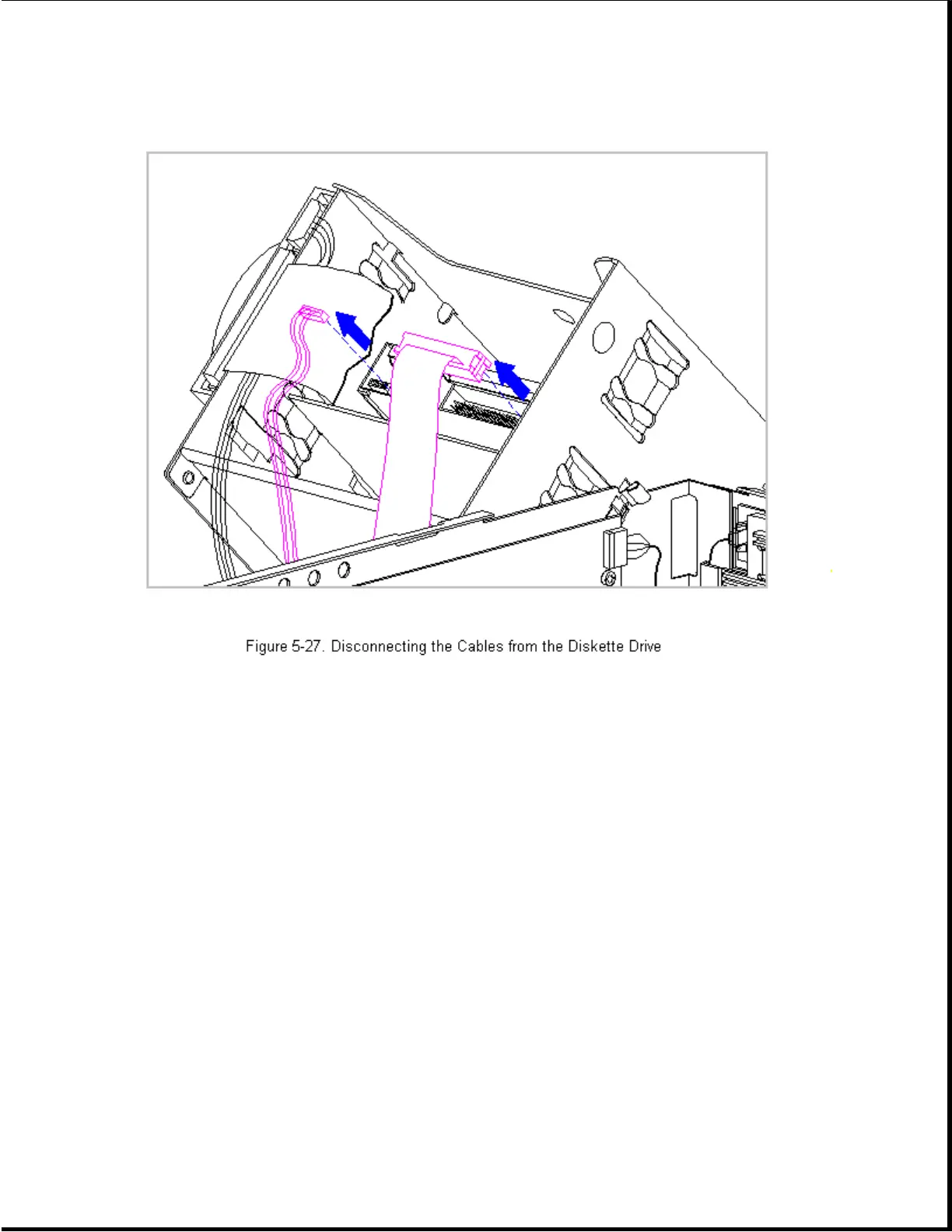 Figure 5-27. Disconnecting the Cables from the Diskette Drive