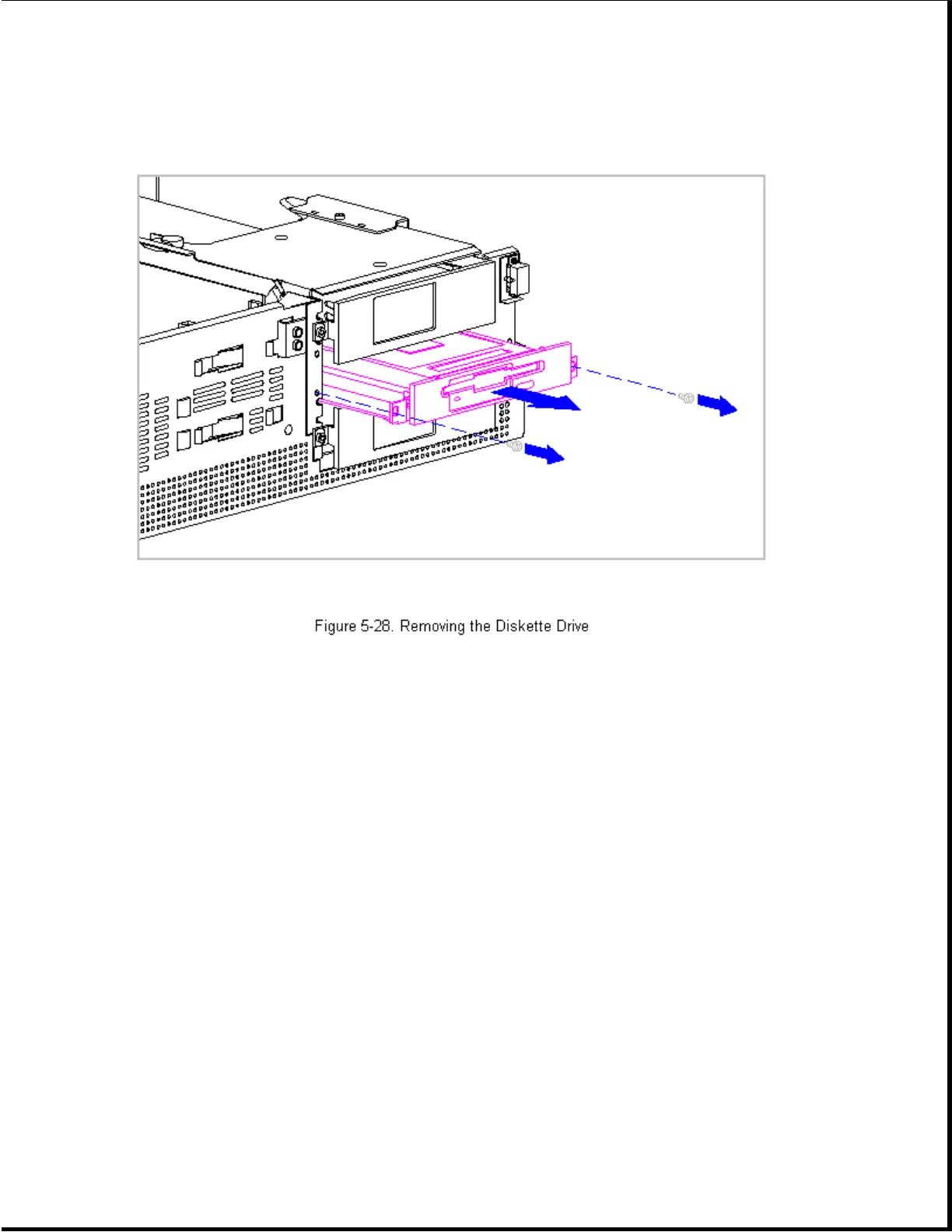 Figure 5-28. Removing the Diskette Drive