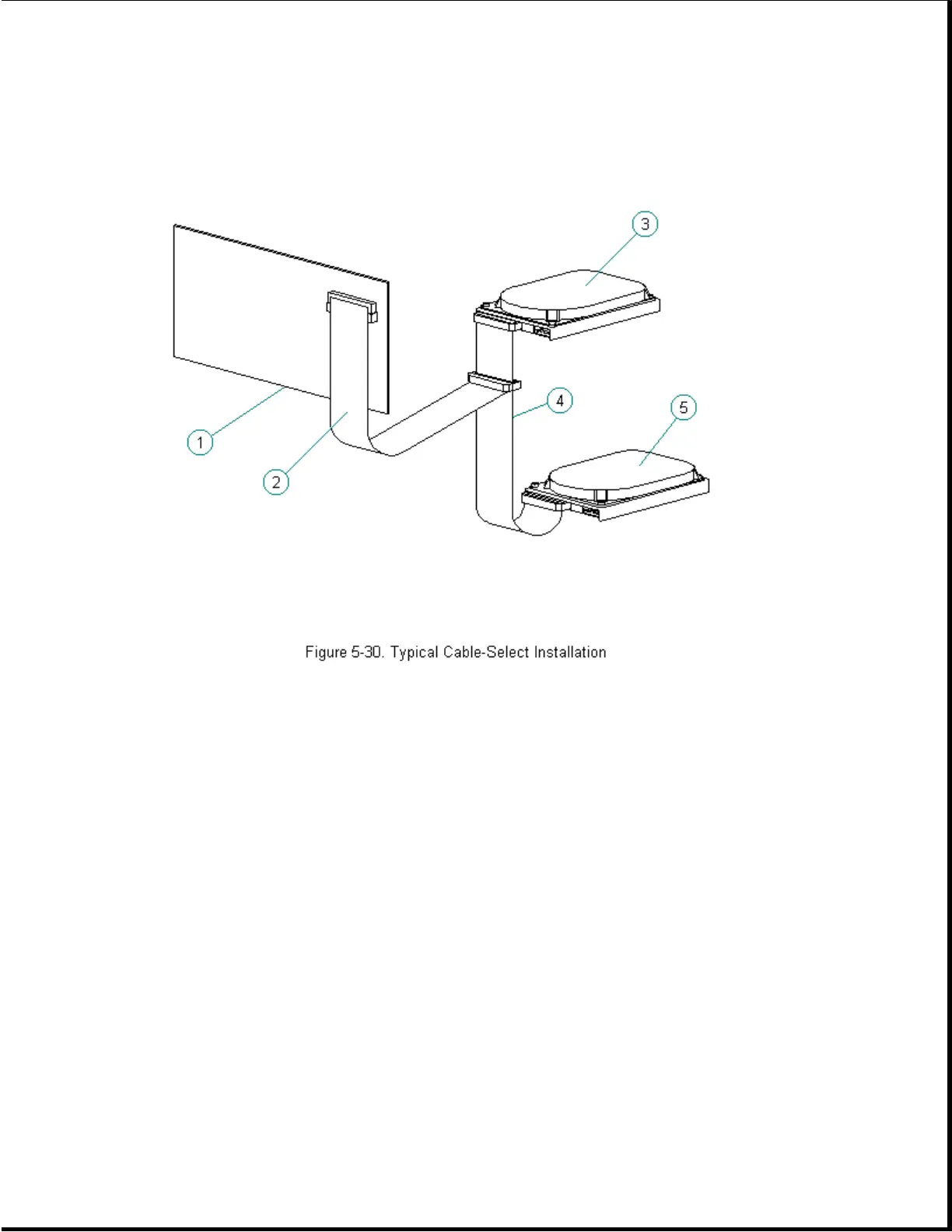 3

4

5

1

2

Figure 5-30. Typical Cable-Select Installation