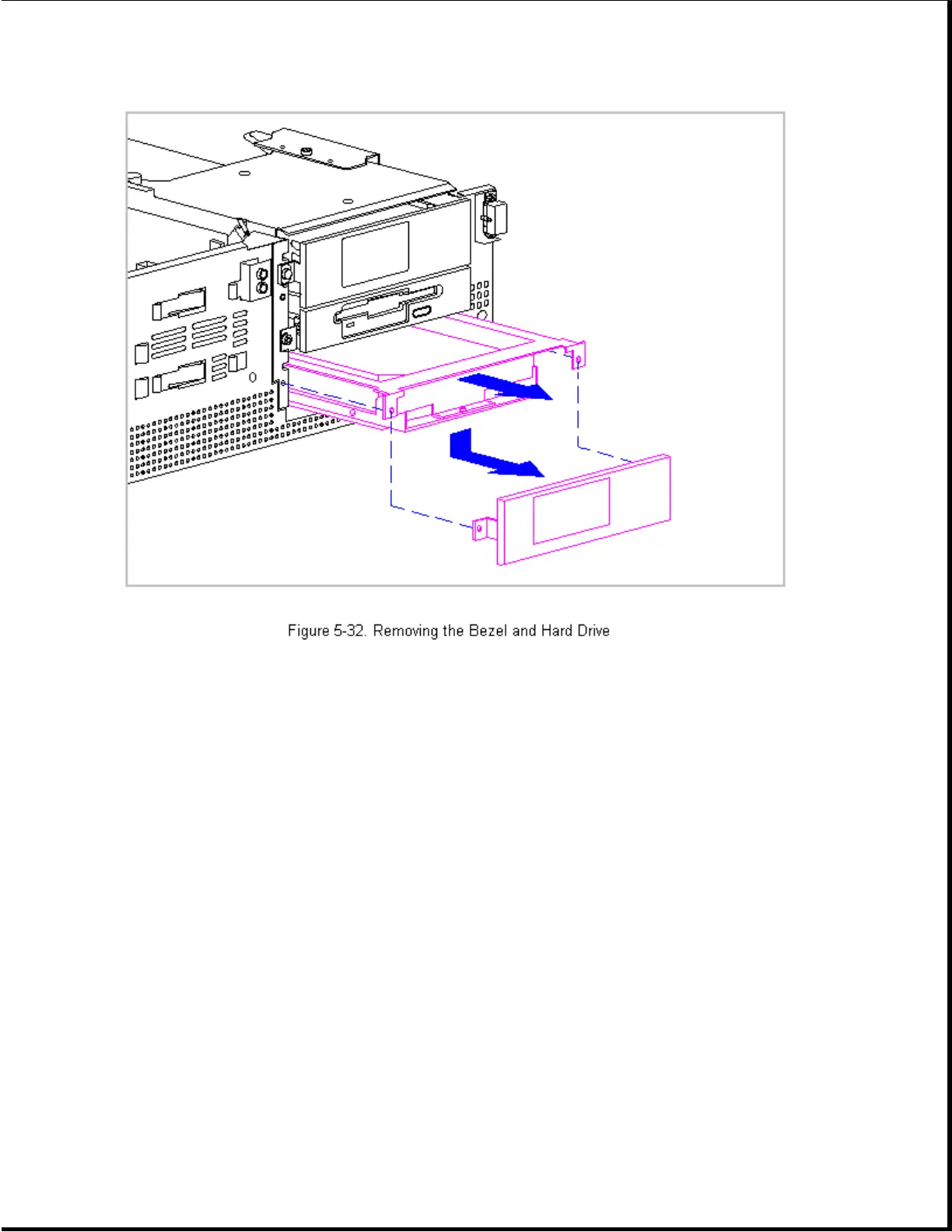 Figure 5-32. Removing the Bezel and Hard Drive