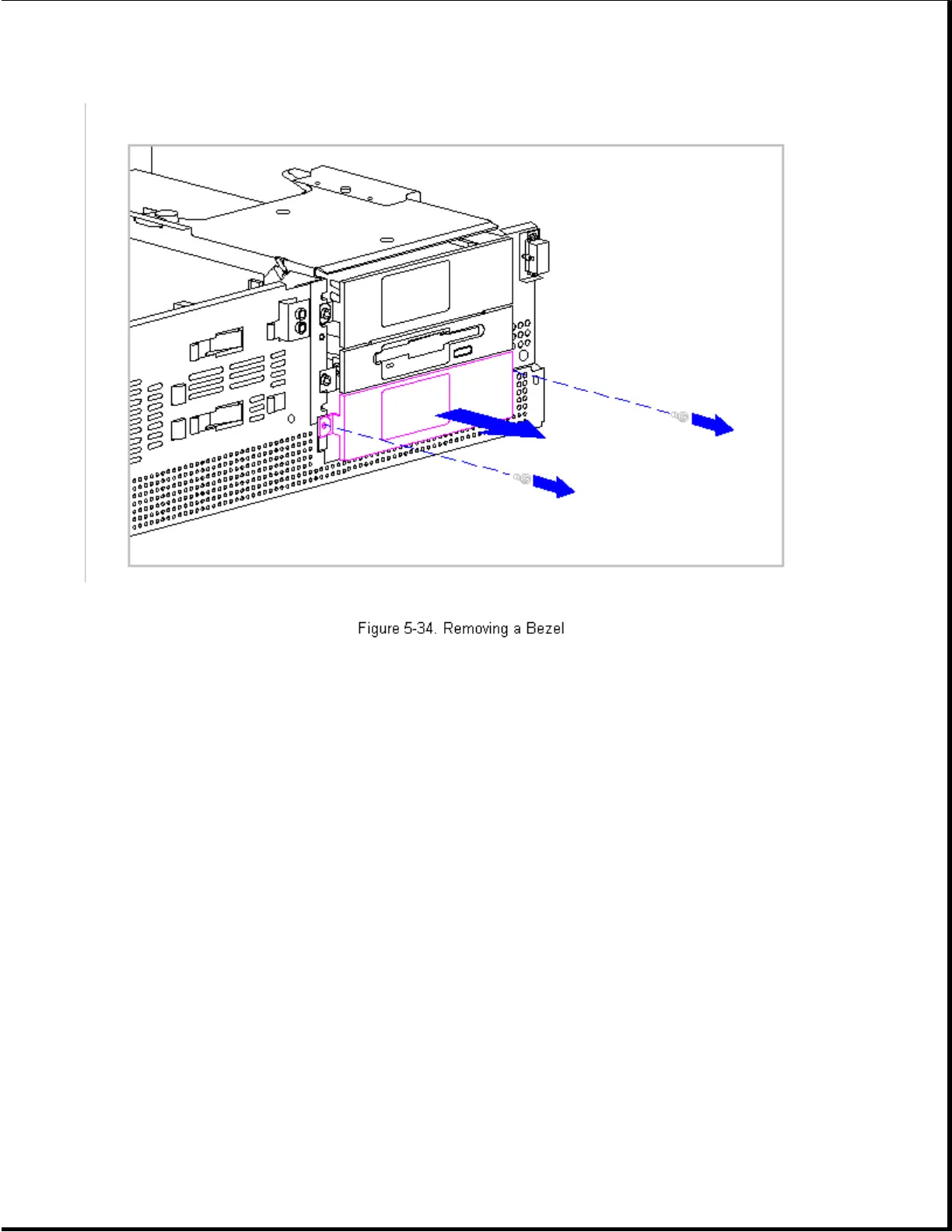 Figure 5-34. Removing a Bezel