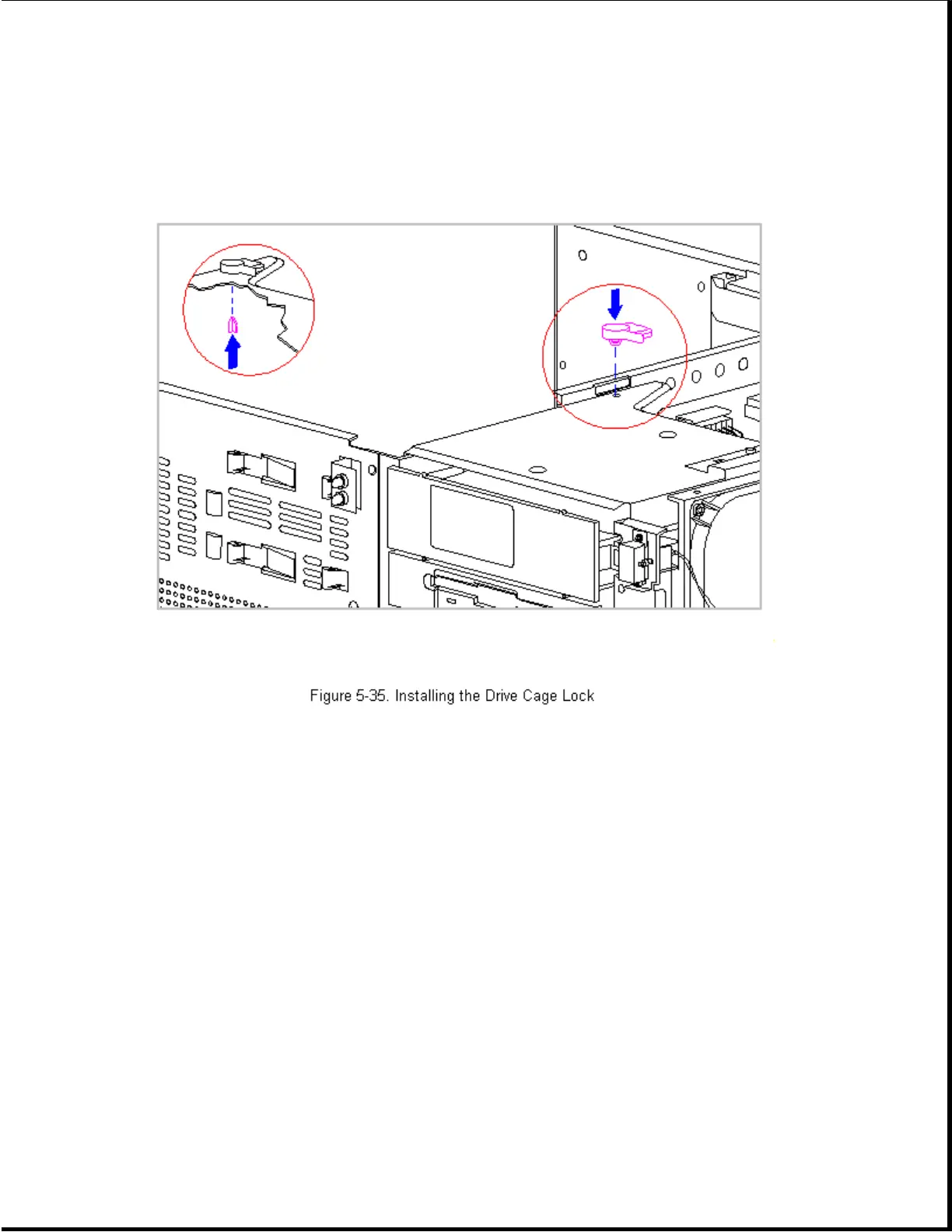 Figure 5-35. Installing the Drive Cage Lock