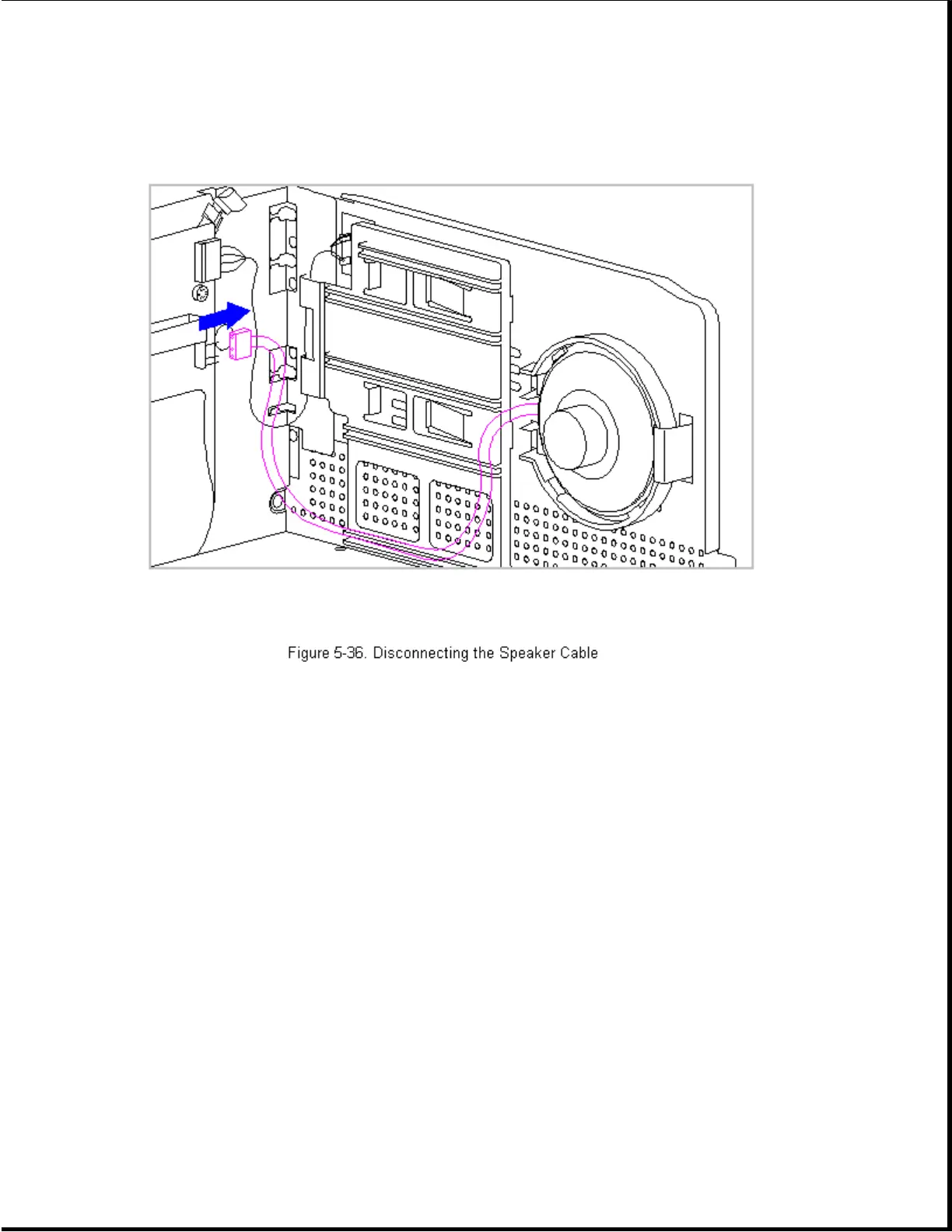 Figure 5-36. Disconnecting the Speaker Cable