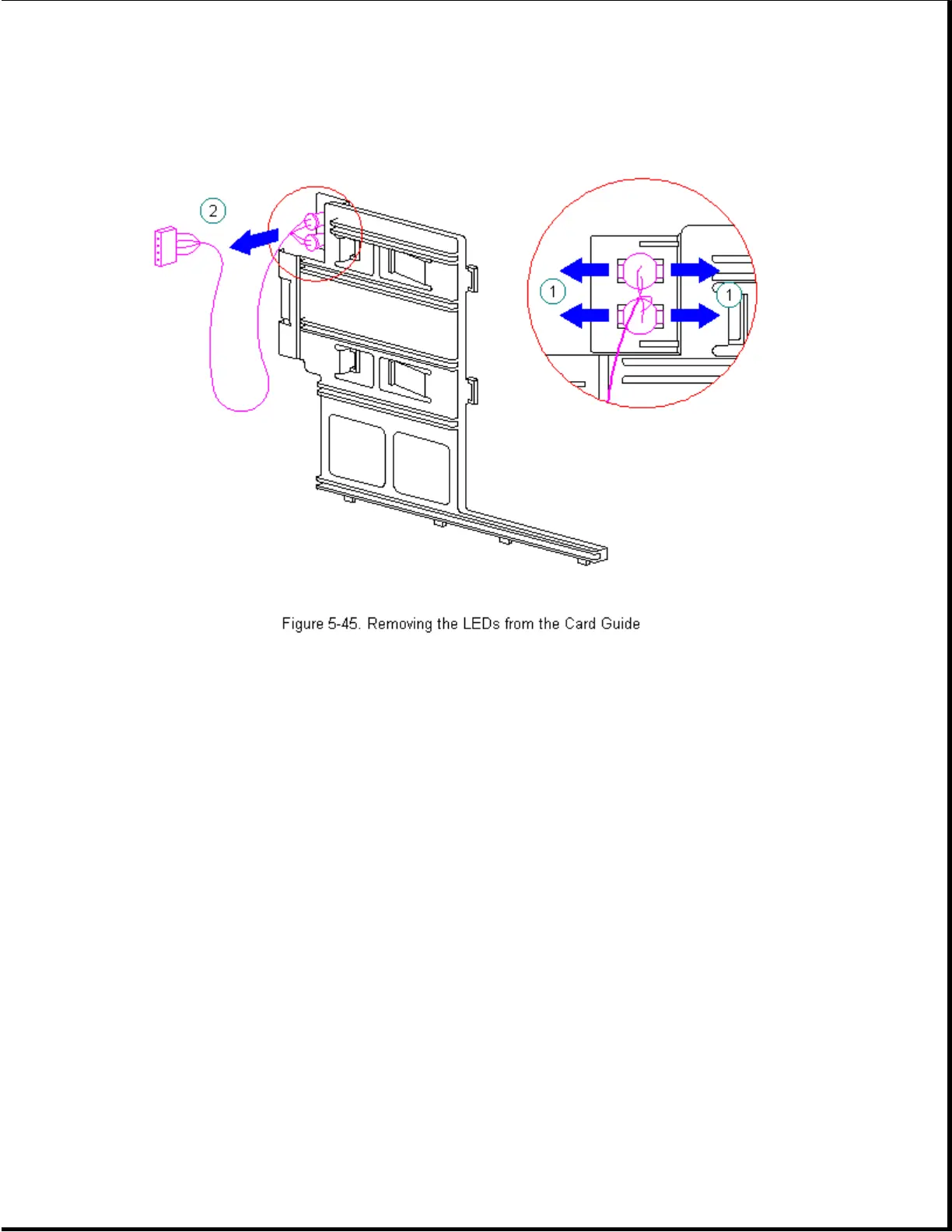 2

1

1

Figure 5-45. Removing the LEDs from the Card Guide