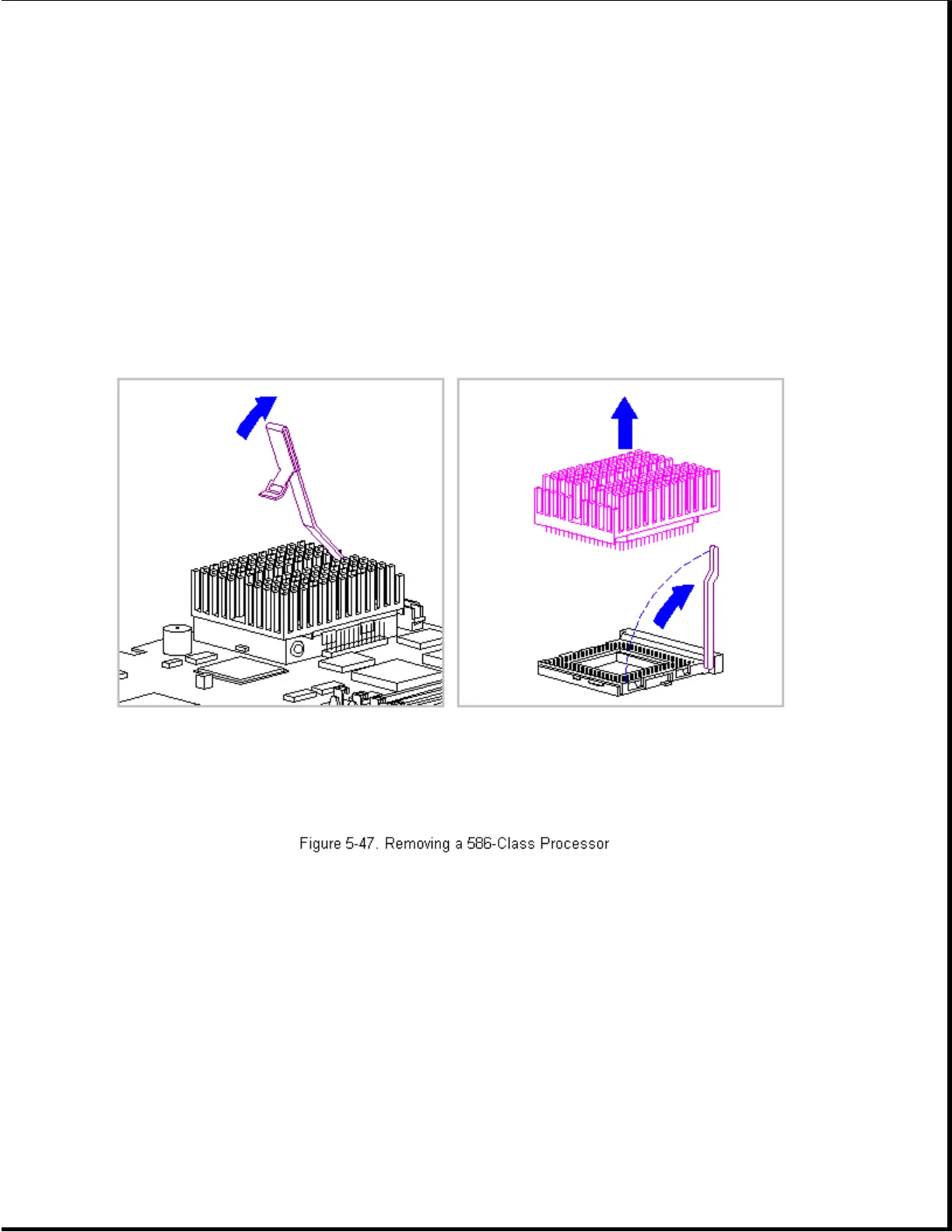 Figure 5-47. Removing a 586-Class Processor