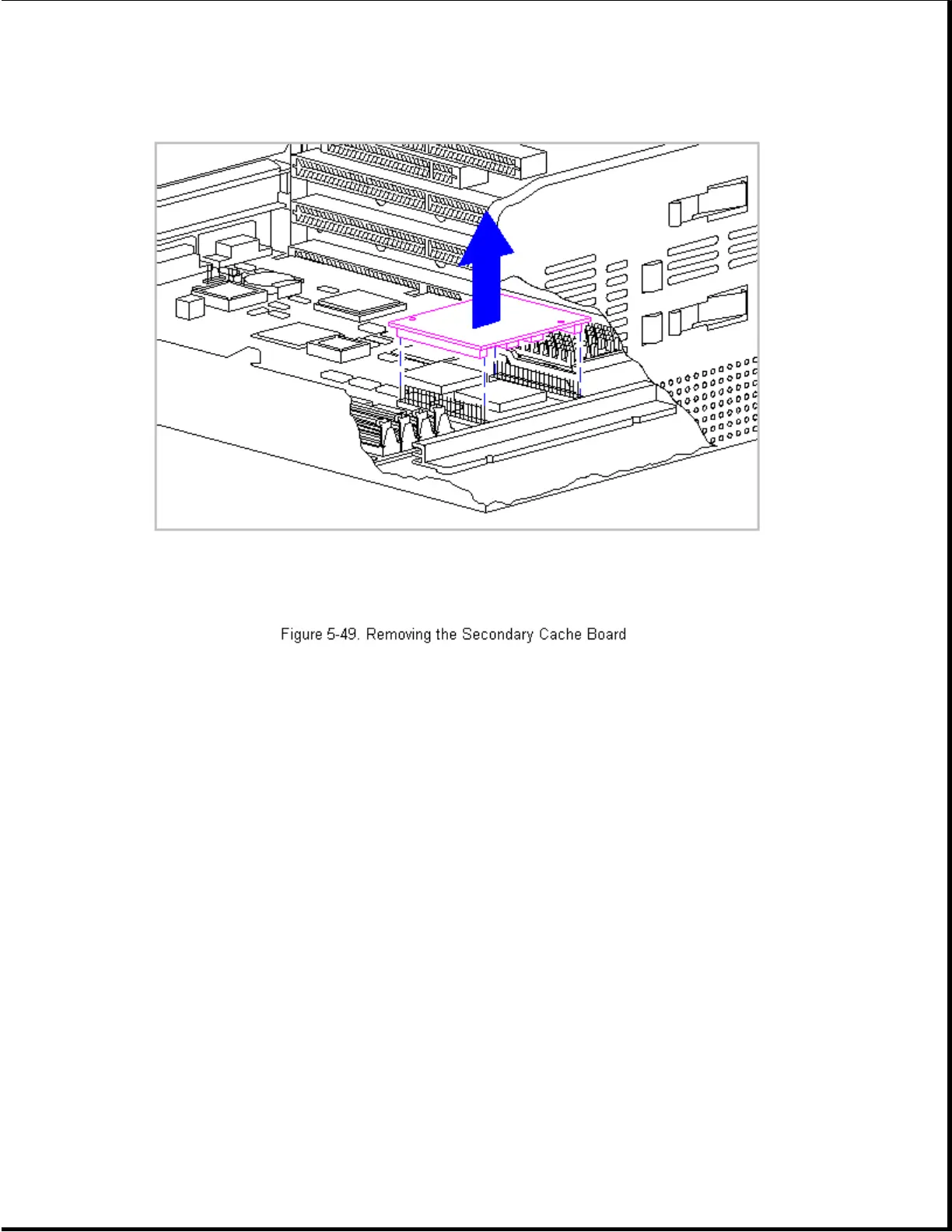 Figure 5-49. Removing the Secondary Cache Board