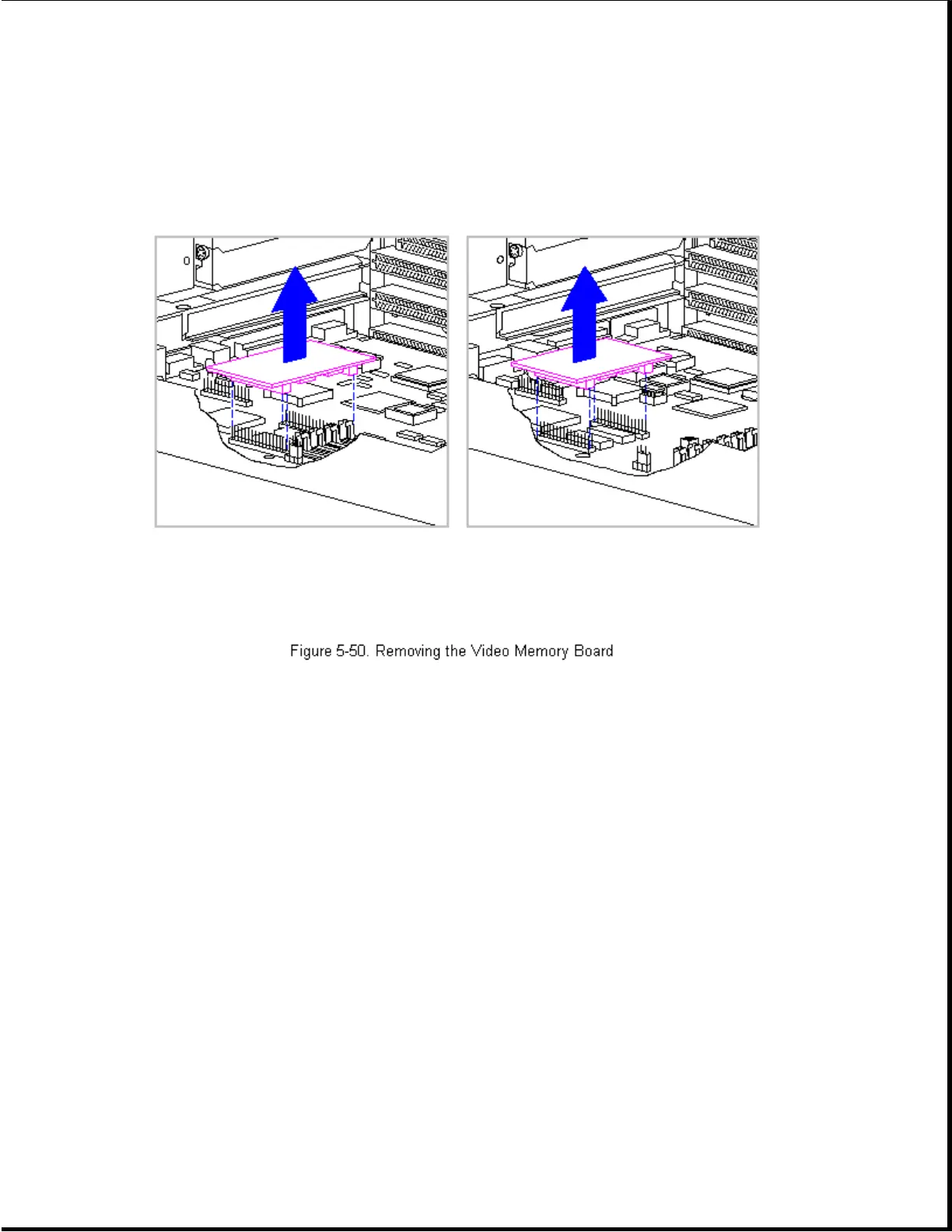 Figure 5-50. Removing the Video Memory Board