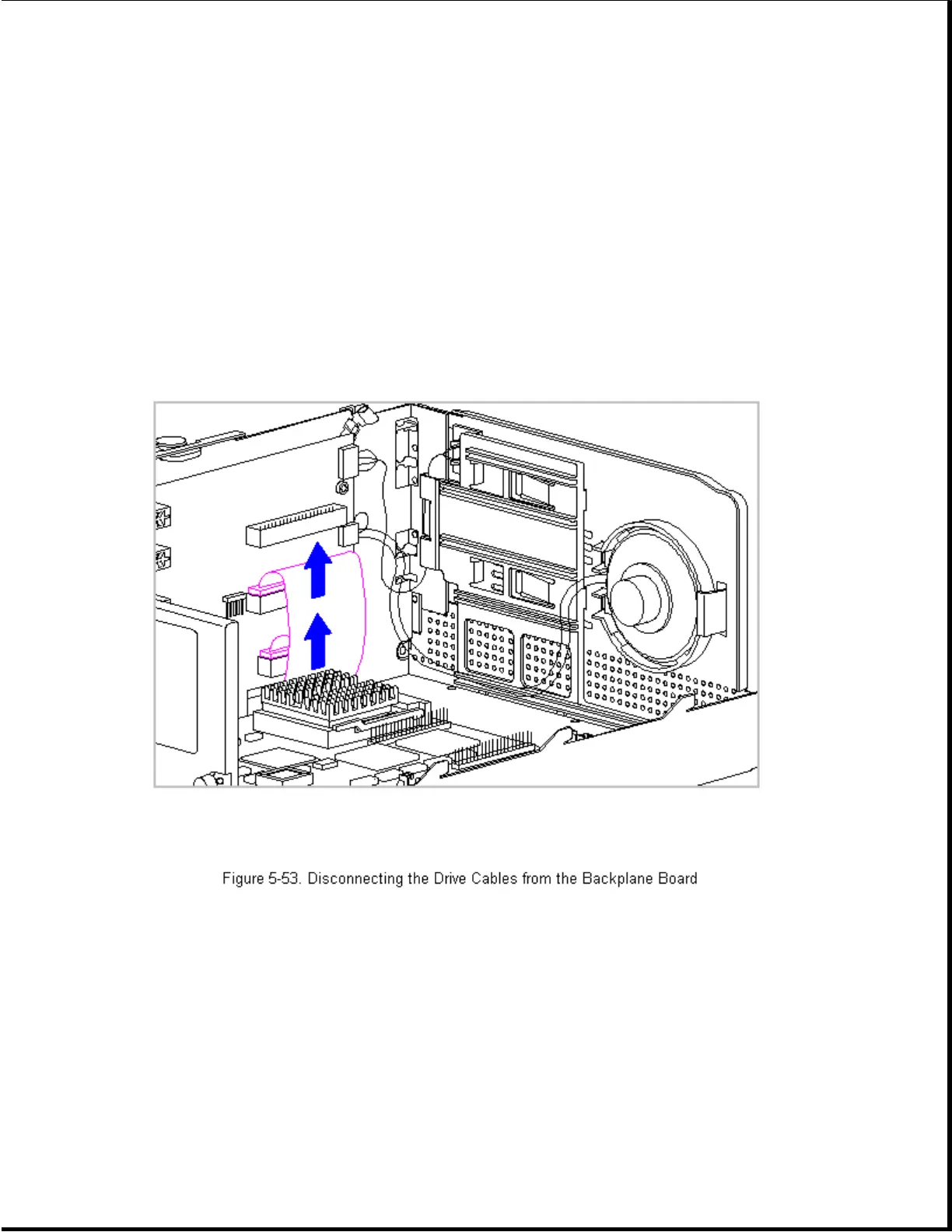 Figure 5-53. Disconnecting the Drive Cables from the Backplane Board