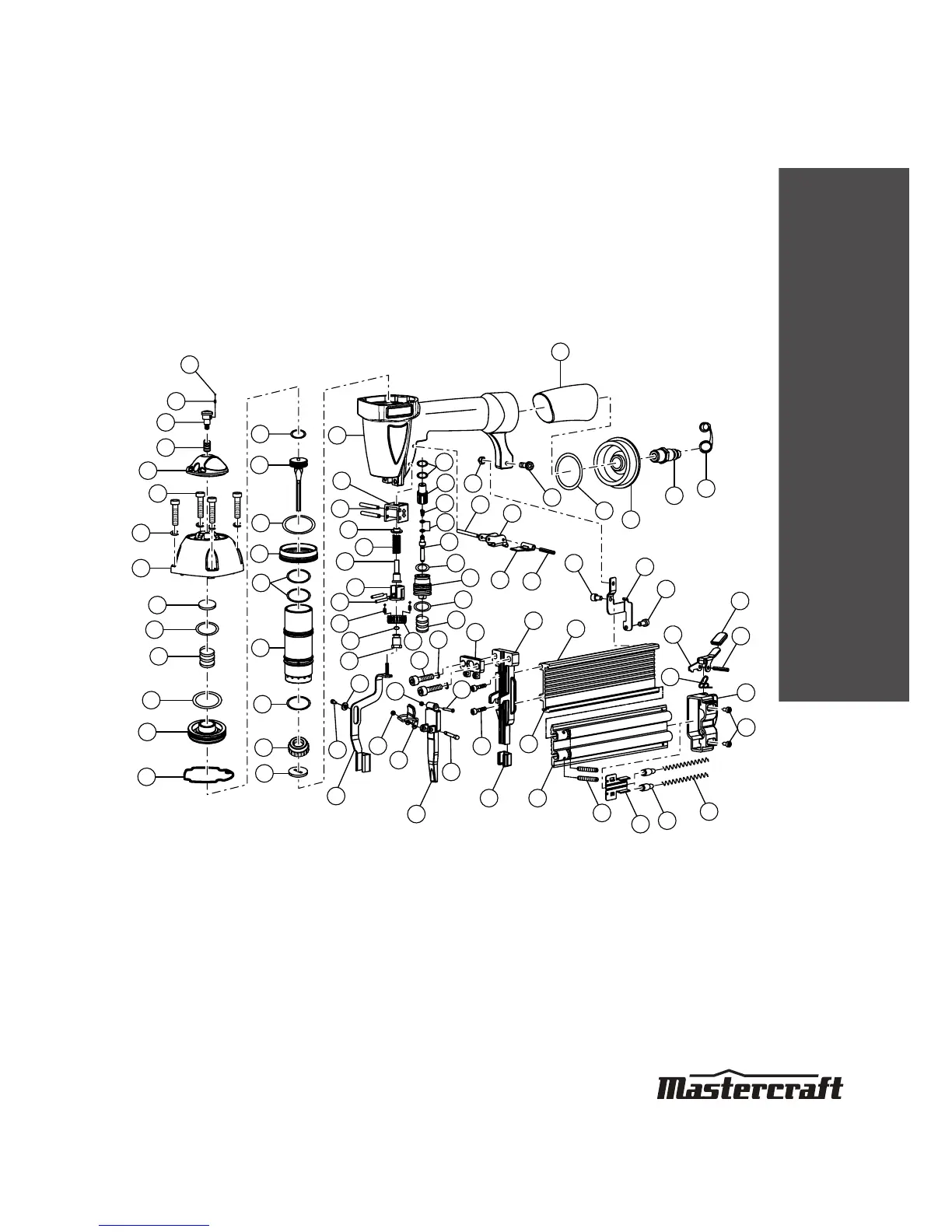 Mastercraft