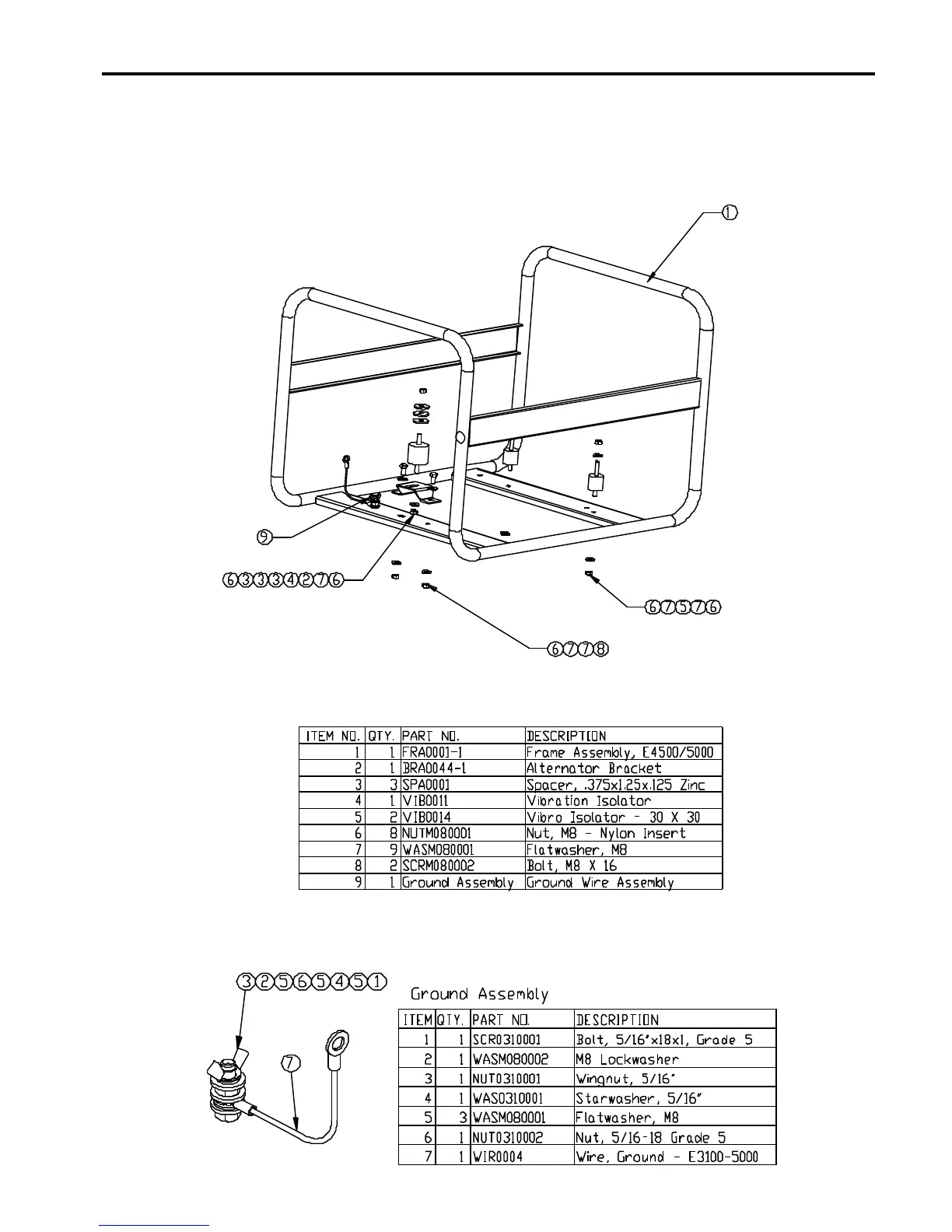 1

9

6 3 3 3 4 2 7 6

6 7 5 7 6

6 7 7 8

| ITEM NO. | QTY. | PART NO. | DESCRIPTION |
|---|---|---|---|
| 1 | 1 | FRA0001-1 | Frame Assembly, E4500/5000 |
| 2 | 1 | BRA0044-1 | Alternator Bracket |
| 3 | 3 | SPA0001 | Spacer, .375x1.25x.125 Zinc |
| 4 | 1 | VIB0011 | Vibration Isolator |
| 5 | 2 | VIB0014 | Vibro Isolator - 30 X 30 |
| 6 | 8 | NUTM080001 | Nut, M8 - Nylon Insert |
| 7 | 9 | WASM080001 | Flatwasher, M8 |
| 8 | 2 | SCRM080002 | Bolt, M8 X 16 |
| 9 | 1 | Ground Assembly | Ground Wire Assembly |

3 2 5 6 5 4 5 1

7

Ground Assembly

| ITEM | QTY. | PART NO. | DESCRIPTION |
|---|---|---|---|
| 1 | 1 | SCR0310001 | Bolt, 5/16"x18x1, Grade 5 |
| 2 | 1 | WASM080002 | M8 Lockwasher |
| 3 | 1 | NUT0310001 | Wingnut, 5/16" |
| 4 | 1 | WAS0310001 | Starwasher, 5/16" |
| 5 | 3 | WASM080001 | Flatwasher, M8 |
| 6 | 1 | NUT0310002 | Nut, 5/16-18 Grade 5 |
| 7 | 1 | WIR0004 | Wire, Ground - E3100-5000 |