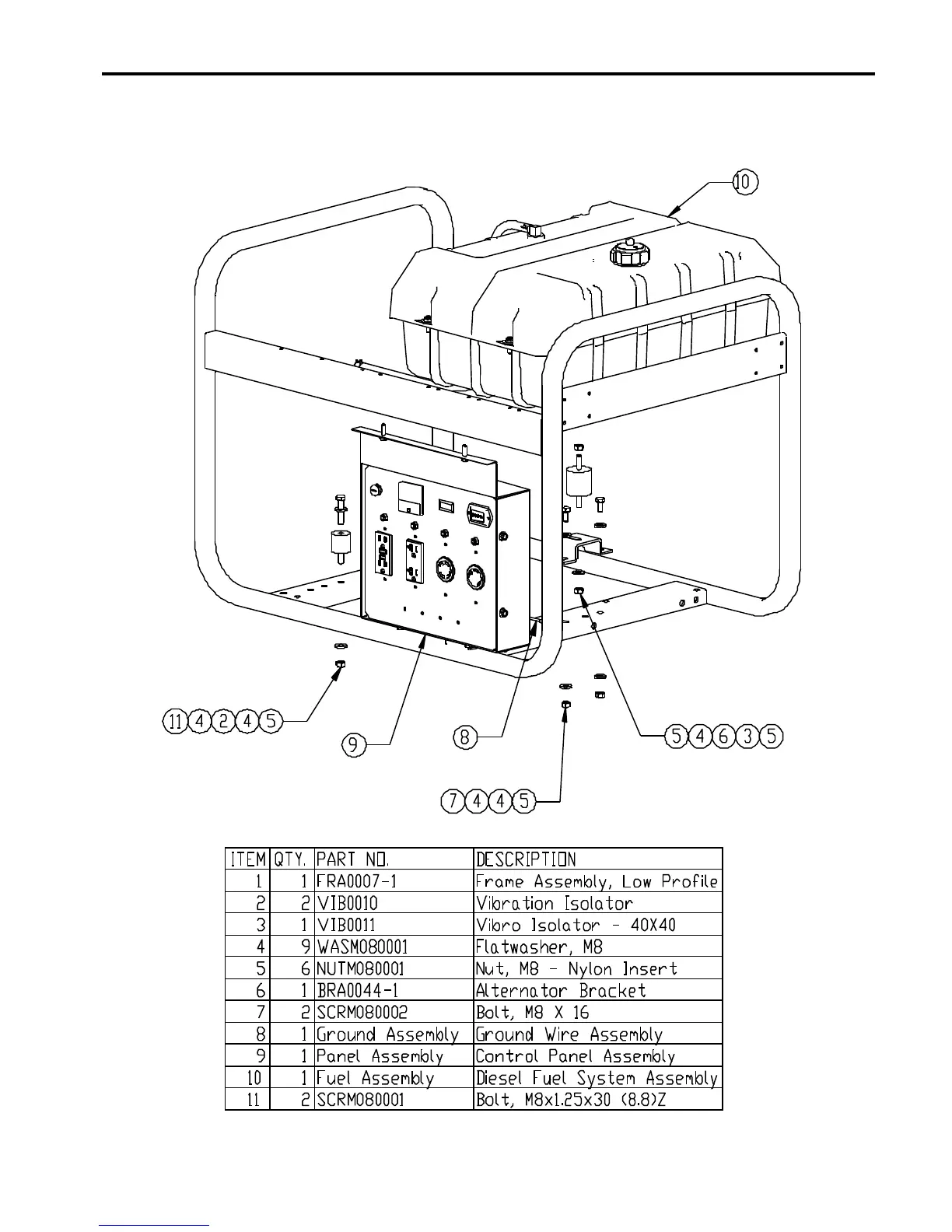 10

11 4 2 4 5

9

8

5 4 6 3 5

7 4 4 5

| ITEM | QTY. | PART NO. | DESCRIPTION |
|---|---|---|---|
| 1 | 1 | FRA0007-1 | Frame Assembly, Low Profile |
| 2 | 2 | VIB0010 | Vibration Isolator |
| 3 | 1 | VIB0011 | Vibro Isolator - 40X40 |
| 4 | 9 | WASM080001 | Flatwasher, M8 |
| 5 | 6 | NUTM080001 | Nut, M8 - Nylon Insert |
| 6 | 1 | BRA0044-1 | Alternator Bracket |
| 7 | 2 | SCRM080002 | Bolt, M8 X 16 |
| 8 | 1 | Ground Assembly | Ground Wire Assembly |
| 9 | 1 | Panel Assembly | Control Panel Assembly |
| 10 | 1 | Fuel Assembly | Diesel Fuel System Assembly |
| 11 | 2 | SCRM080001 | Bolt, M8x1.25x30 (8.8)Z |