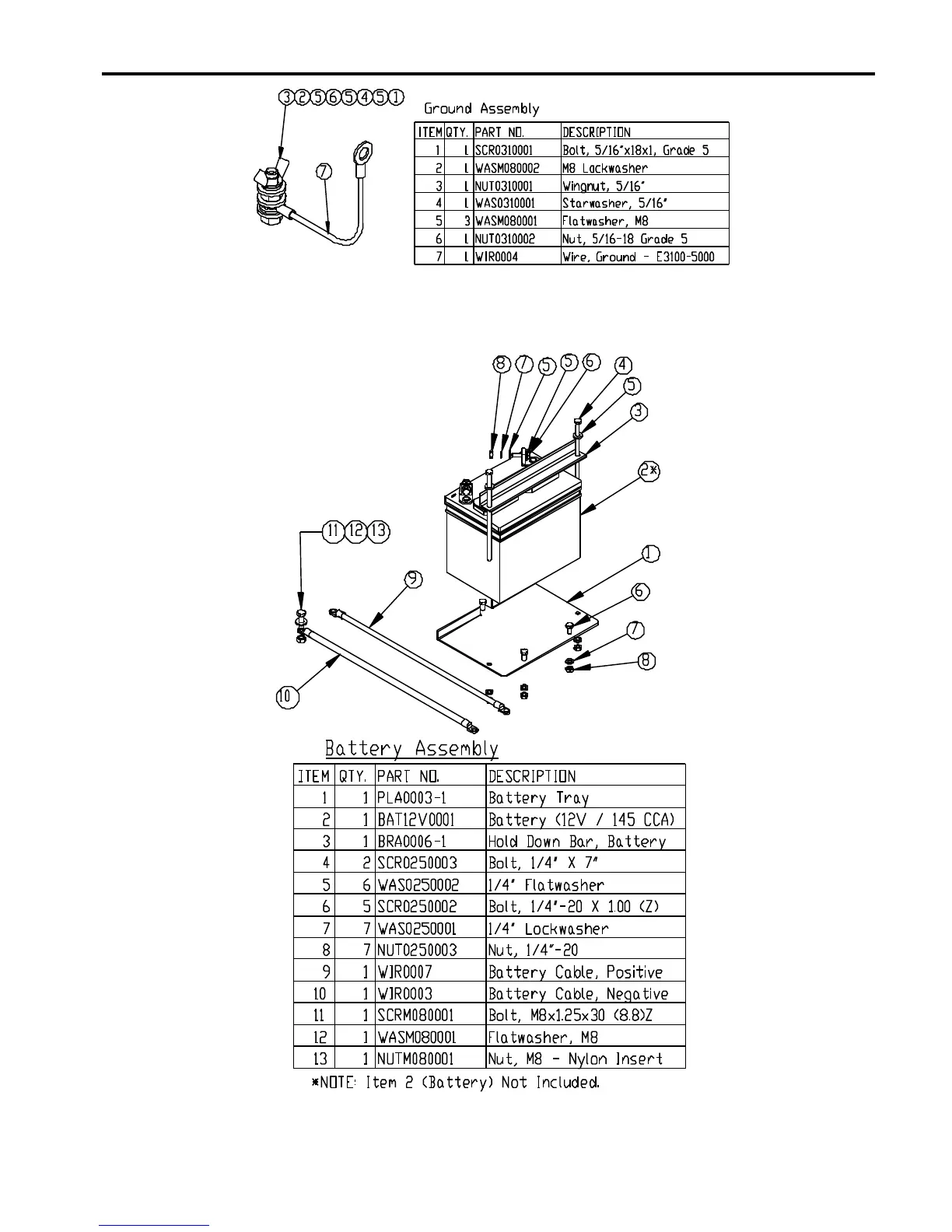 3 2 5 6 5 4 5 1

7

Ground Assembly

| ITEM | QTY. | PART NO. | DESCRIPTION |
|---|---|---|---|
| 1 | 1 | SCR0310001 | Bolt, 5/16"x18x1, Grade 5 |
| 2 | 1 | WASM080002 | M8 Lockwasher |
| 3 | 1 | NUT0310001 | Wingnut, 5/16" |
| 4 | 1 | WAS0310001 | Starwasher, 5/16" |
| 5 | 3 | WASM080001 | Flatwasher, M8 |
| 6 | 1 | NUT0310002 | Nut, 5/16-18 Grade 5 |
| 7 | 1 | WIR0004 | Wire, Ground - E3100-5000 |

8 7 5 5 6 4 5 3 2* 11 12 13 9 1 6 7 8 10

Battery Assembly

| ITEM | QTY. | PART NO. | DESCRIPTION |
|---|---|---|---|
| 1 | 1 | PLA0003-1 | Battery Tray |
| 2 | 1 | BAT12V0001 | Battery (12V / 145 CCA) |
| 3 | 1 | BRA0006-1 | Hold Down Bar, Battery |
| 4 | 2 | SCR0250003 | Bolt, 1/4" X 7" |
| 5 | 6 | WAS0250002 | 1/4" Flatwasher |
| 6 | 5 | SCR0250002 | Bolt, 1/4"-20 X 1.00 (Z) |
| 7 | 7 | WAS0250001 | 1/4" Lockwasher |
| 8 | 7 | NUT0250003 | Nut, 1/4"-20 |
| 9 | 1 | WIR0007 | Battery Cable, Positive |
| 10 | 1 | WIR0003 | Battery Cable, Negative |
| 11 | 1 | SCRM080001 | Bolt, M8x1.25x30 (8.8)Z |
| 12 | 1 | WASM080001 | Flatwasher, M8 |
| 13 | 1 | NUTM080001 | Nut, M8 - Nylon Insert |

*NOTE: Item 2 (Battery) Not Included.